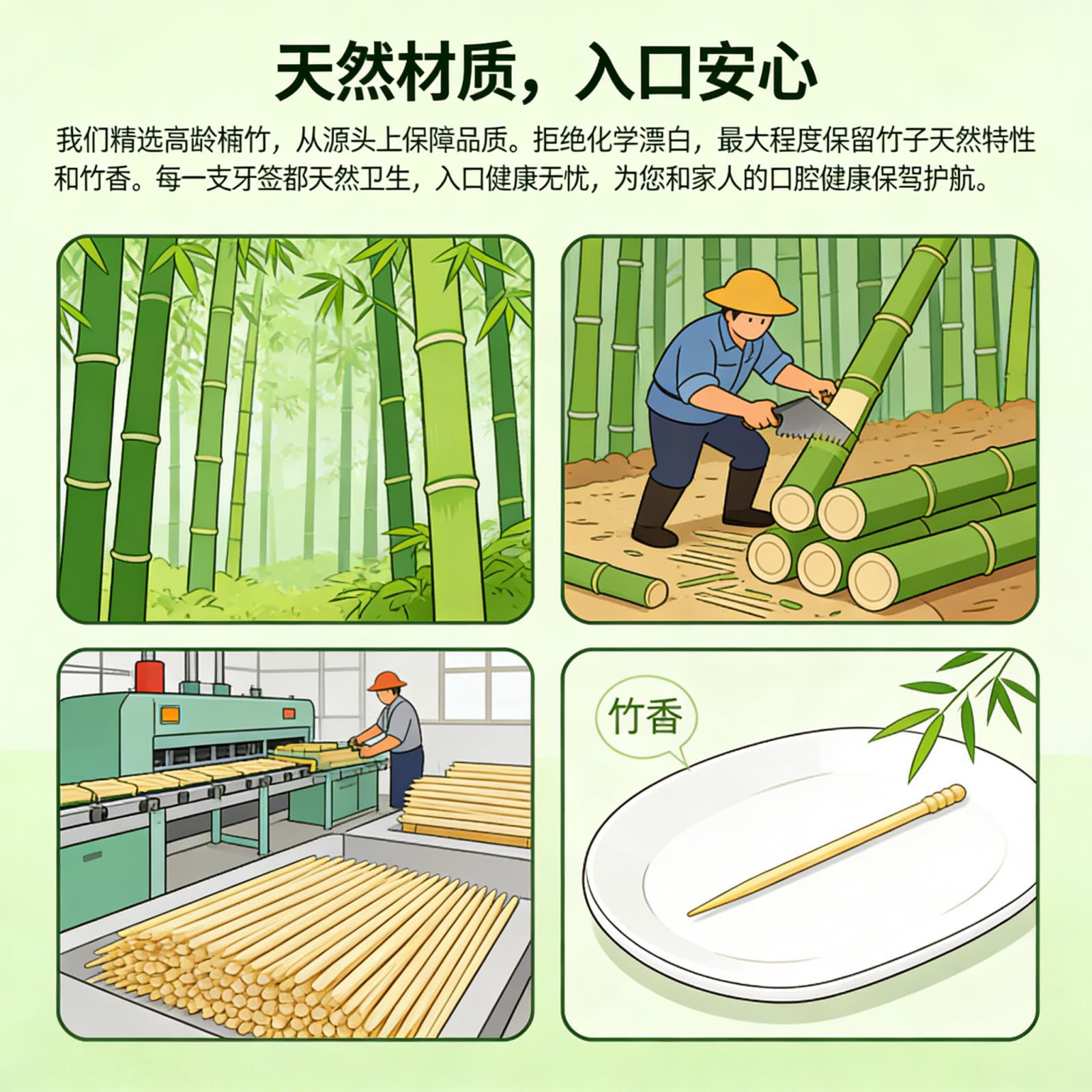 天然材质，入口安心

我们精选高龄楠竹，从源头上保障品质。拒绝化学漂白，最大程度保留竹子天然特性和竹香。每一支牙签都天然卫生，入口健康无忧，为您和家人的口腔健康保驾护航。

竹香