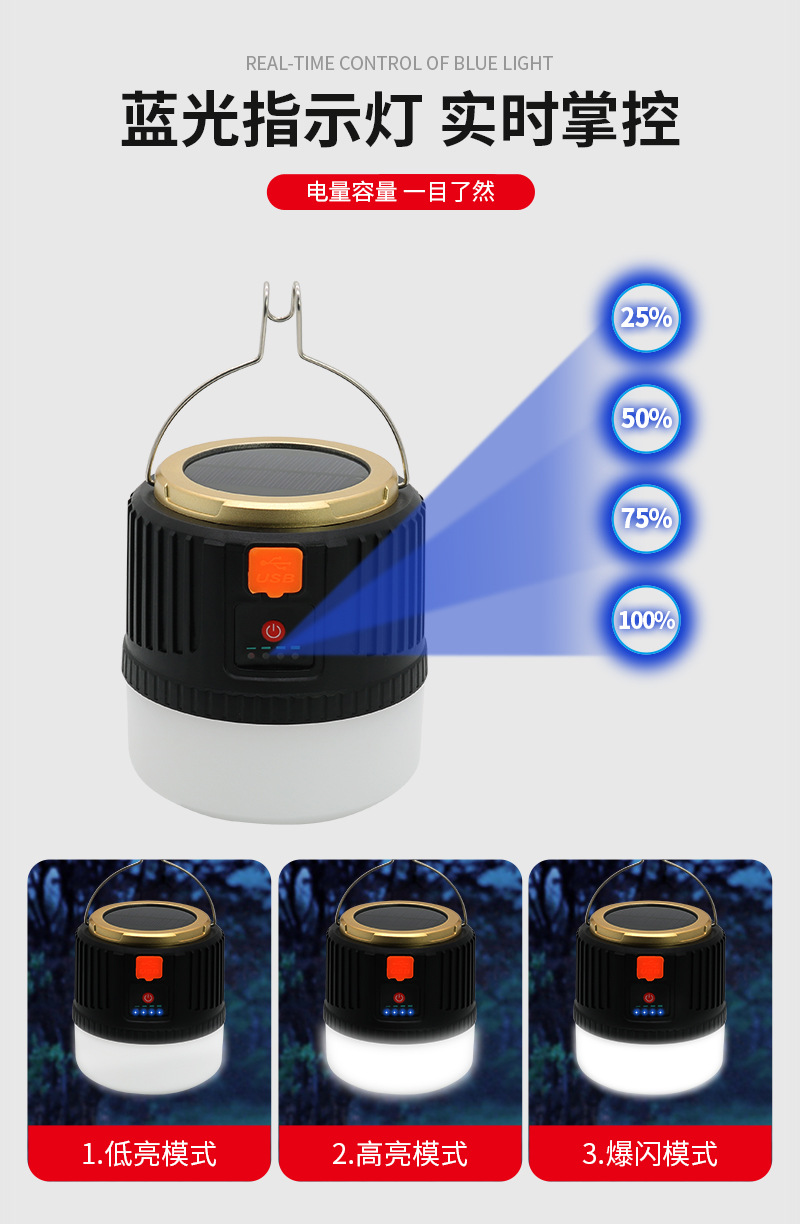 REAL-TIME CONTROL OF BLUE LIGHT

蓝光指示灯 实时掌控

电量容量 一目了然

25%

50%

75%

100%

USB

1.低亮模式

2.高亮模式

3.爆闪模式