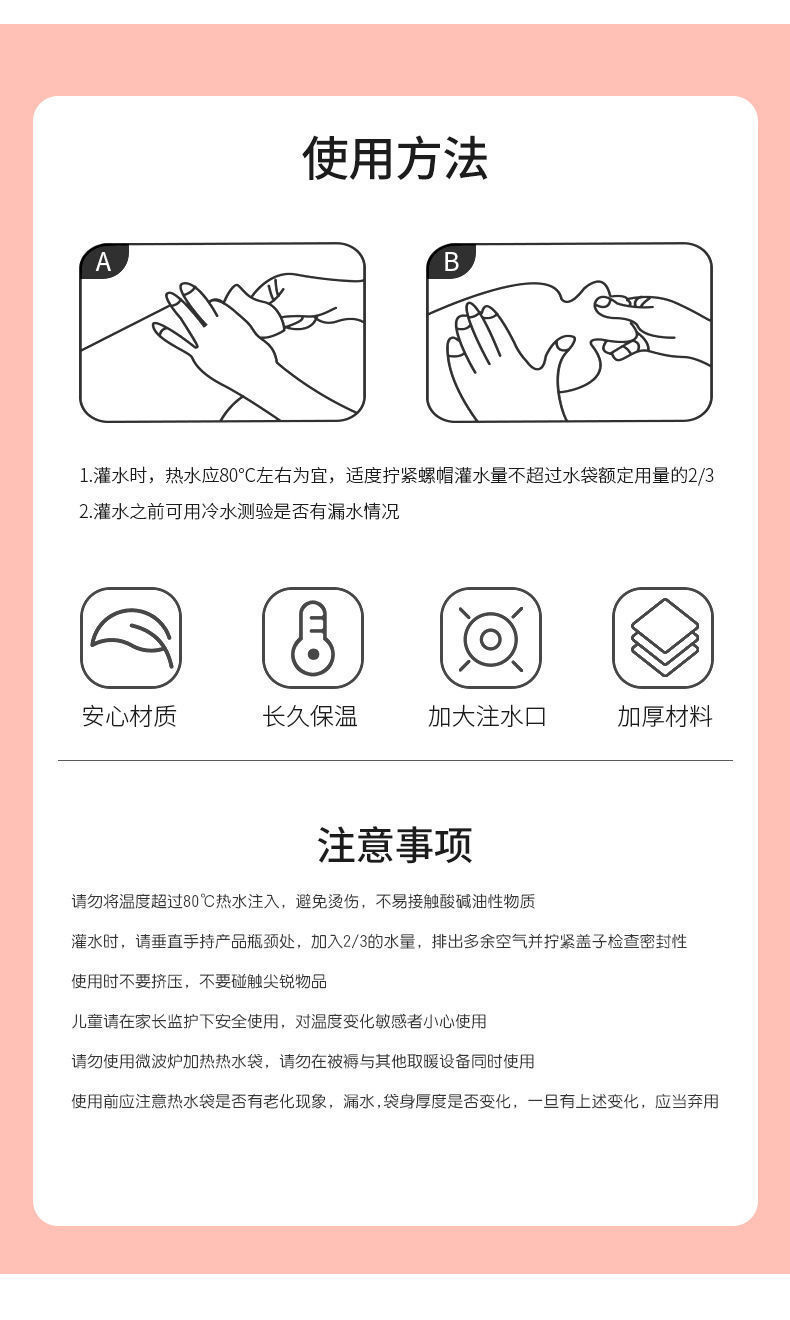 使用方法

A

B

1.灌水时，热水应80°C左右为宜，适度拧紧螺帽灌水量不超过水袋额定用量的2/3
2.灌水之前可用冷水测验是否有漏水情况

安心材质

长久保温

加大注水口

加厚材料

注意事项

请勿将温度超过80℃热水注入，避免烫伤，不易接触酸碱油性物质

灌水时，请垂直手持产品瓶颈处，加入2/3的水量，排出多余空气并拧紧盖子检查密封性

使用时不要挤压，不要碰触尖锐物品

儿童请在家长监护下安全使用，对温度变化敏感者小心使用

请勿使用微波炉加热热水袋，请勿在被褥与其他取暖设备同时使用

使用前应注意热水袋是否有老化现象，漏水，袋身厚度是否变化，一旦有上述变化，应当弃用