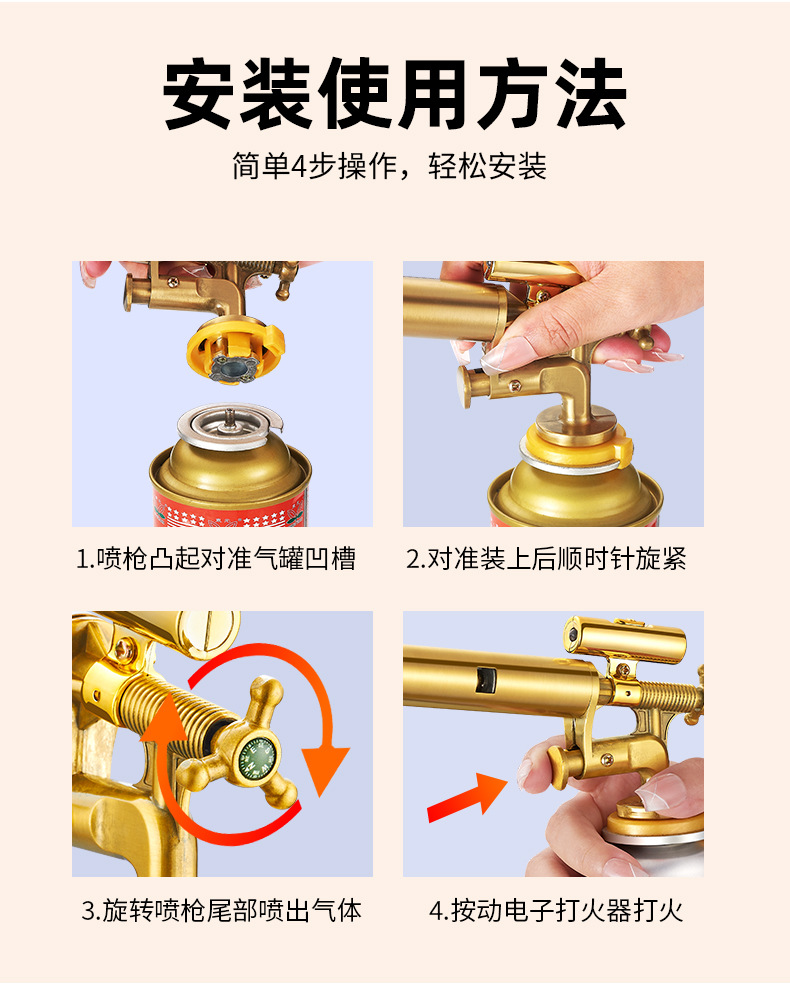 安装使用方法

简单4步操作，轻松安装

1.喷枪凸起对准气罐凹槽

2.对准装上后顺时针旋紧

3.旋转喷枪尾部喷出气体

4.按动电子打火器打火