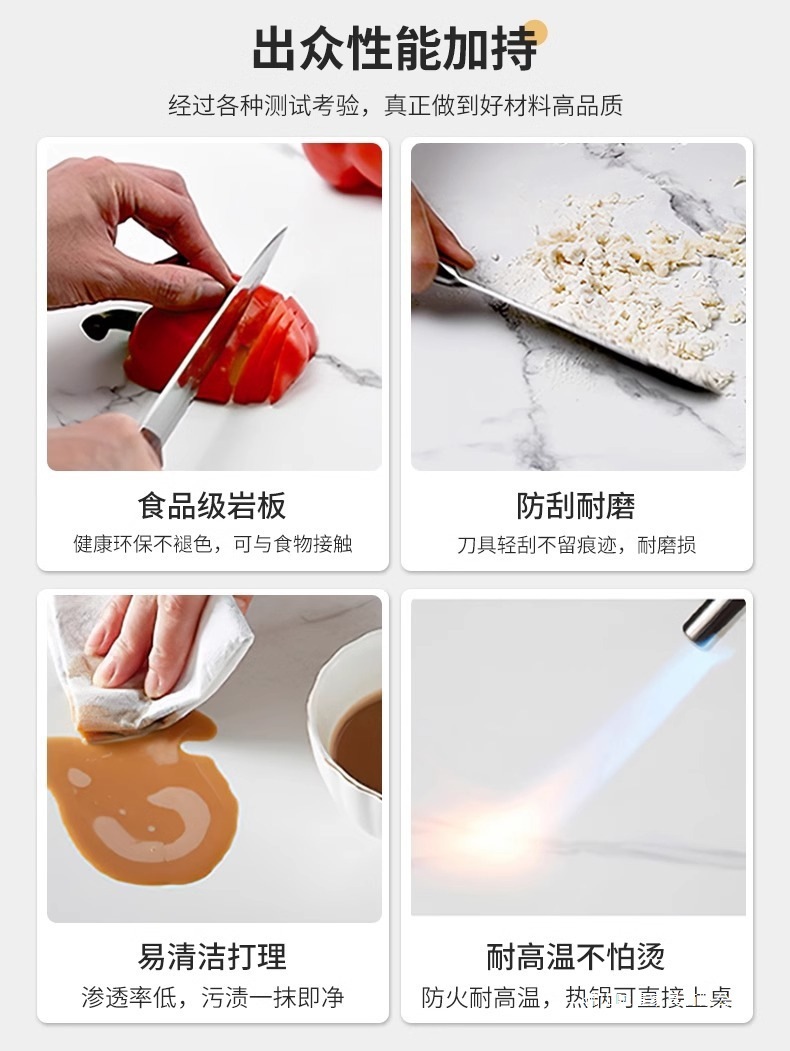 出众性能加持

经过各种测试考验，真正做到好材料高品质

食品级岩板

健康环保不褪色，可与食物接触

防刮耐磨

刀具轻刮不留痕迹，耐磨损

易清洁打理

渗透率低，污渍一抹即净

耐高温不怕烫

防火耐高温，热锅可直接上桌