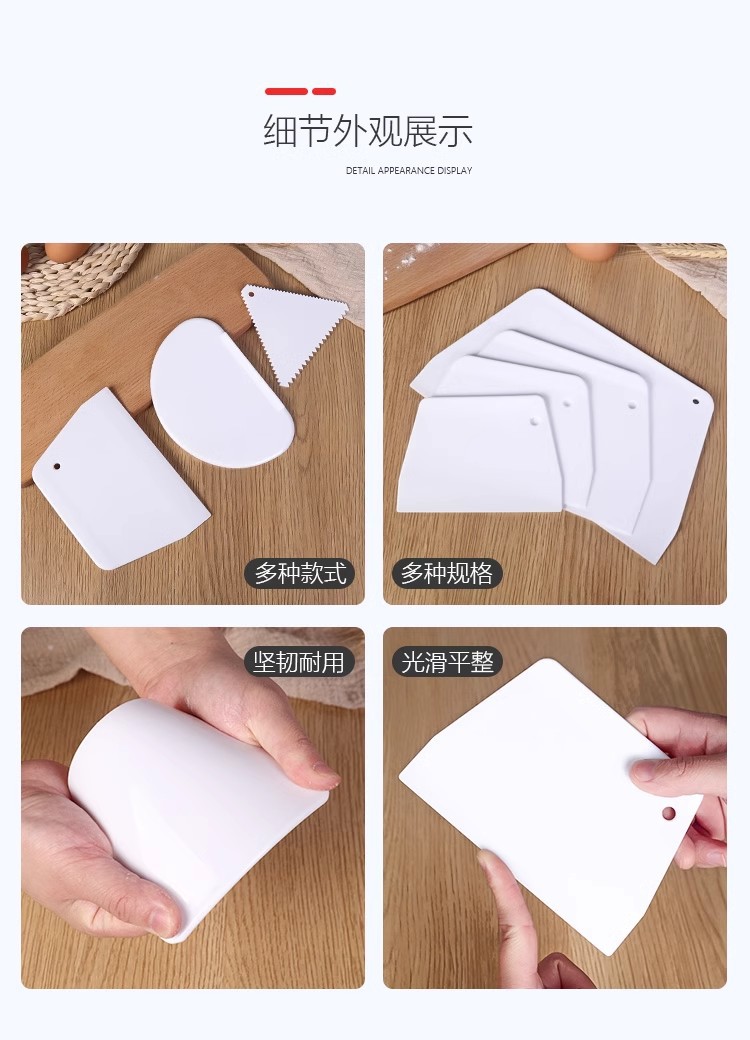 细节外观展示
DETAIL APPEARANCE DISPLAY

多种款式

多种规格

坚韧耐用

光滑平整