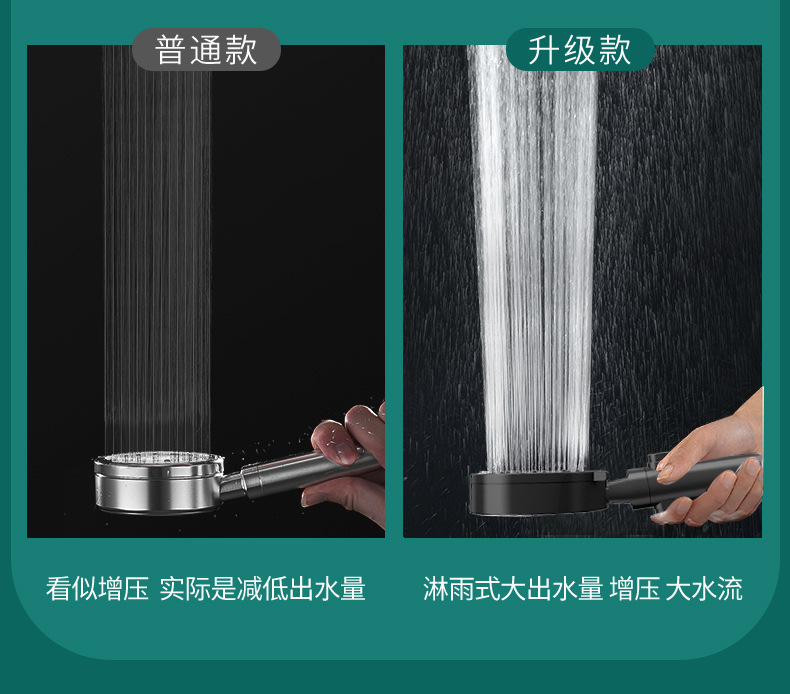 普通款

看似增压 实际是减低出水量

升级款

淋雨式大出水量 增压 大水流