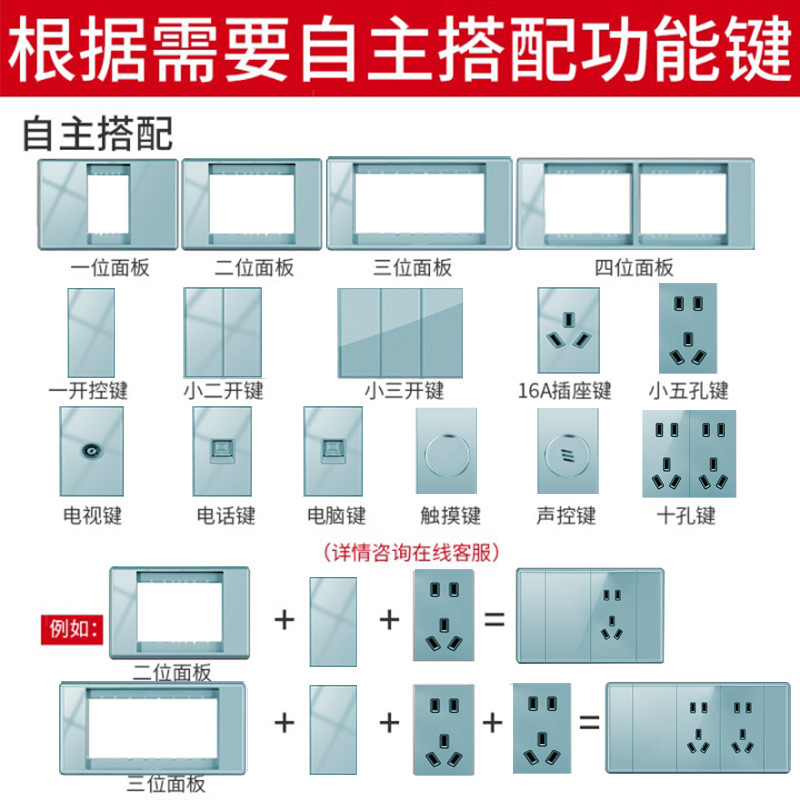 根据需要自主搭配功能键

自主搭配

一位面板
二位面板
三位面板
四位面板

一开控键
小二开键
小三开键
16A插座键
小五孔键

电视键
电话键
电脑键
触摸键
声控键
十孔键

（详情咨询在线客服）

例如：
二位面板
+ + =

三位面板
+ + + =