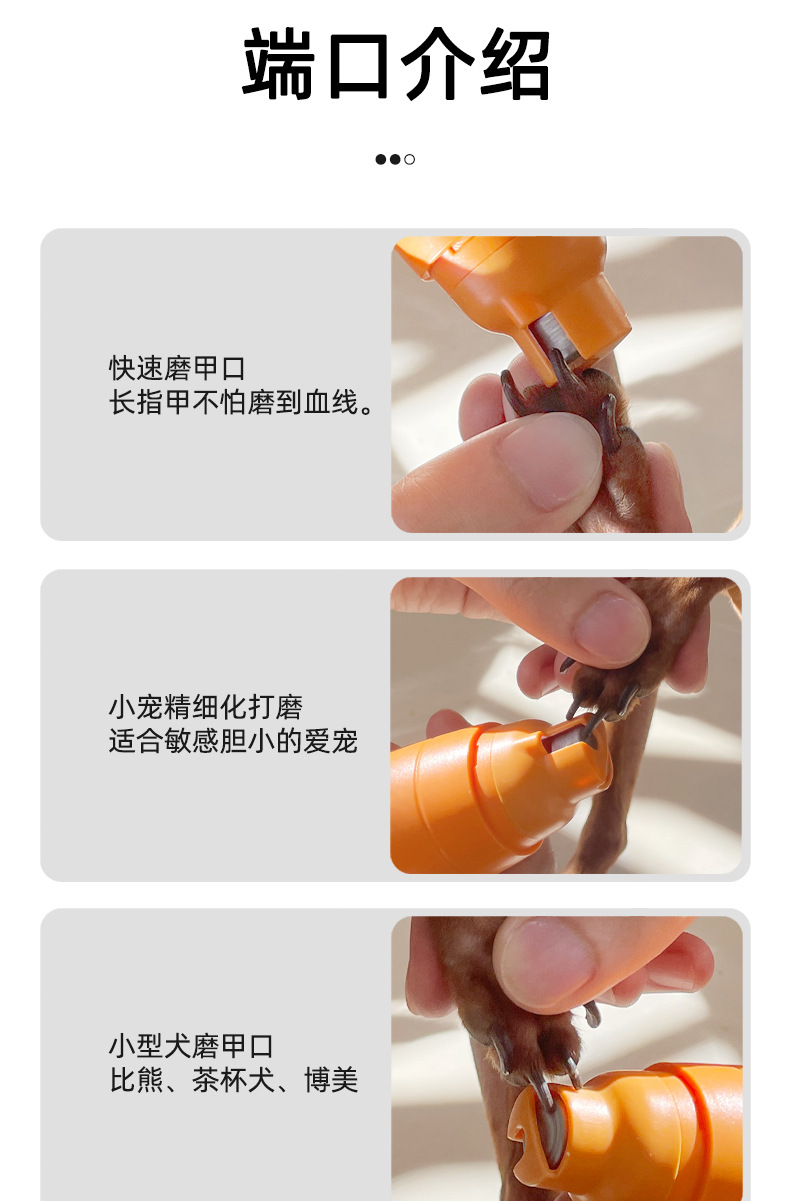 端口介绍

快速磨甲口
长指甲不怕磨到血线。

小宠精细化打磨
适合敏感胆小的爱宠

小型犬磨甲口
比熊、茶杯犬、博美