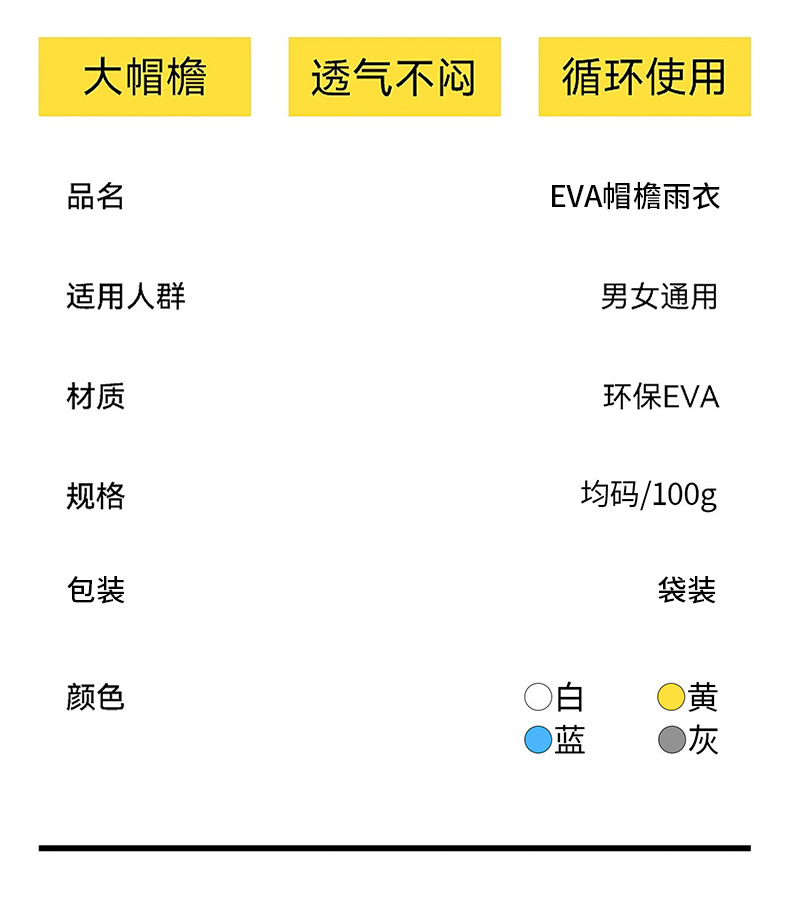 大帽檐 透气不闷 循环使用

品名 EVA帽檐雨衣

适用人群 男女通用

材质 环保EVA

规格 均码/100g

包装 袋装

颜色 白 黄
蓝 灰