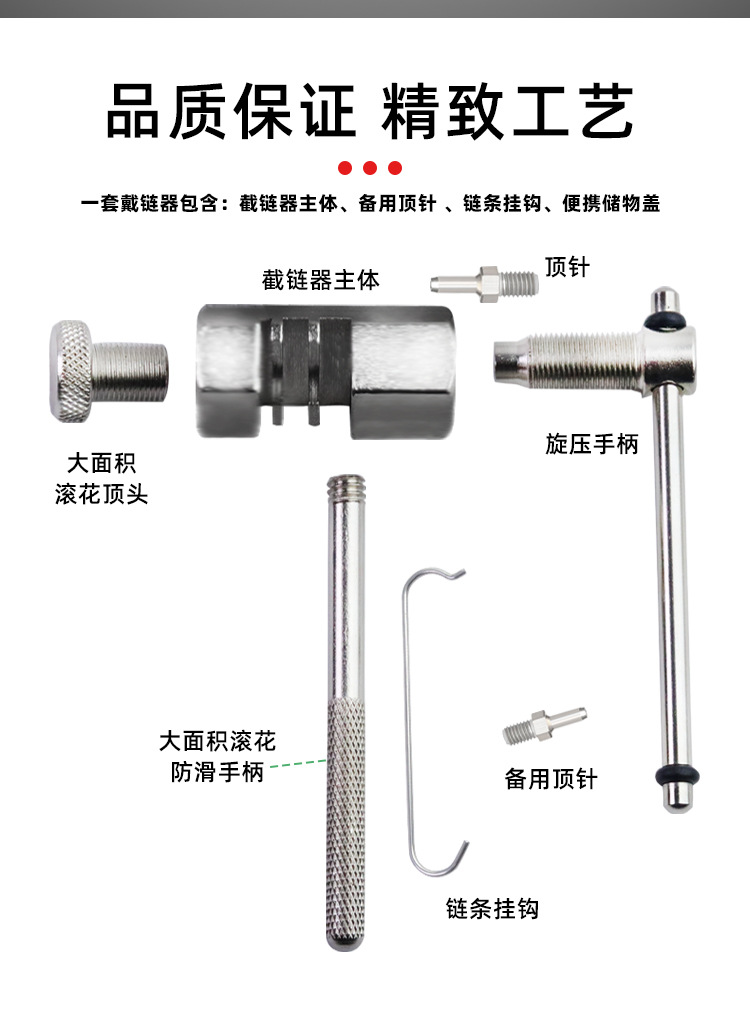 品质保证 精致工艺

一套戴链器包含：截链器主体、备用顶针 、链条挂钩、便携储物盖

截链器主体

顶针

大面积
滚花顶头

旋压手柄

大面积滚花
防滑手柄

备用顶针

链条挂钩