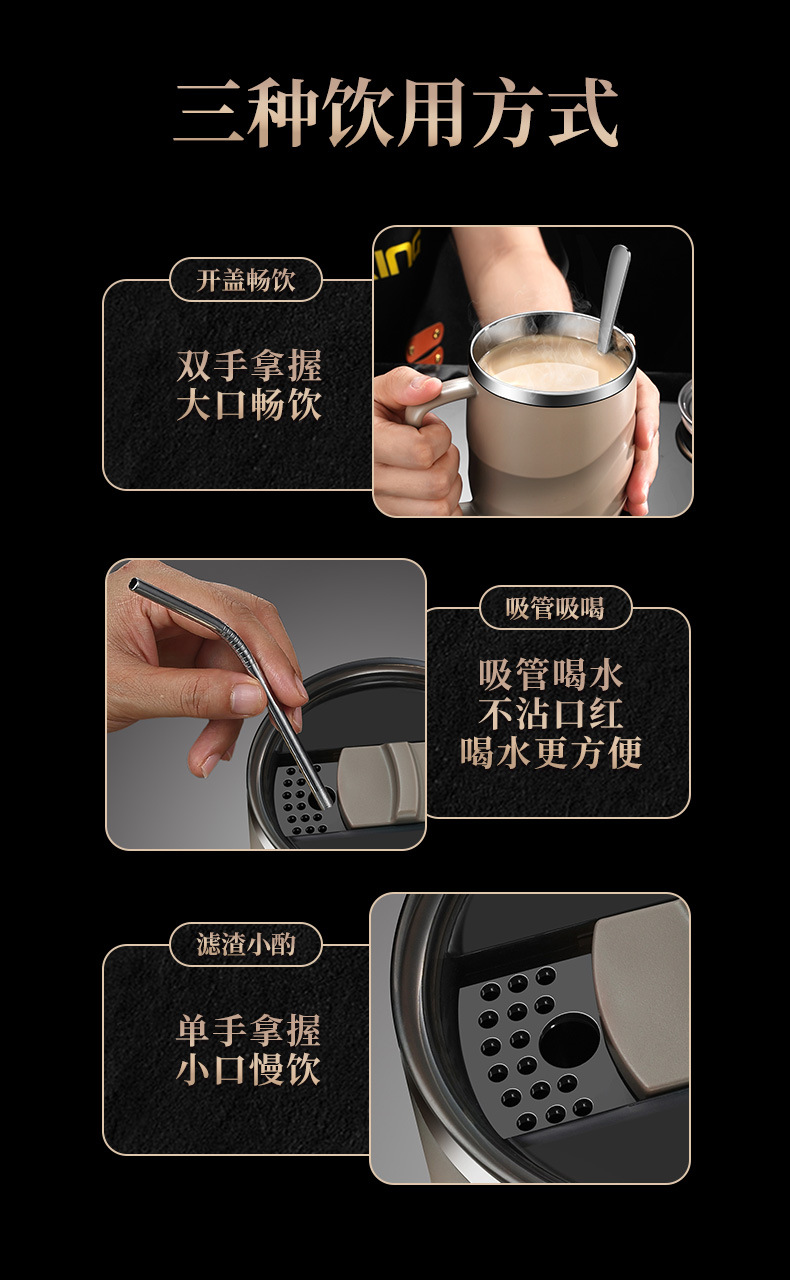 三种饮用方式

开盖畅饮

双手拿握
大口畅饮

吸管吸喝

吸管喝水
不沾口红
喝水更方便

滤渣小酌

单手拿握
小口慢饮