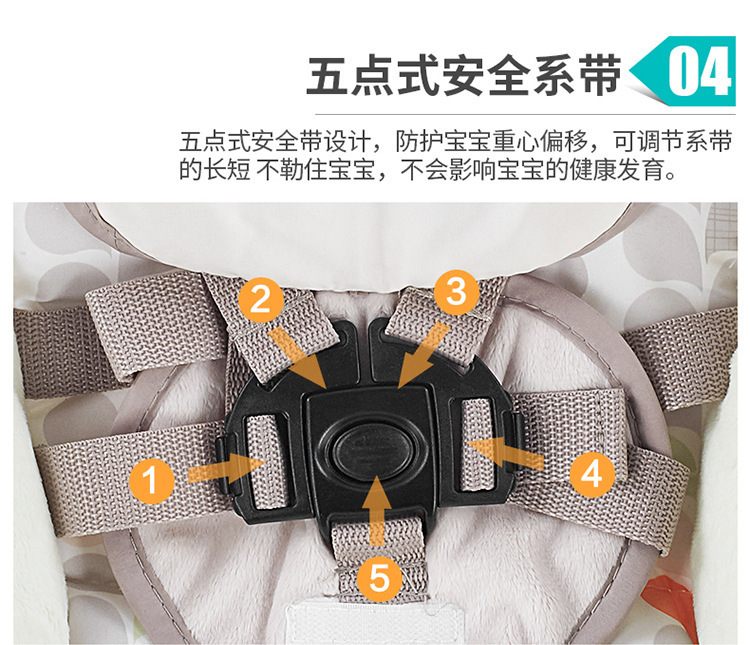 五点式安全系带 04

五点式安全带设计，防护宝宝重心偏移，可调节系带的长短 不勒住宝宝，不会影响宝宝的健康发育。

2
3
1
4
5