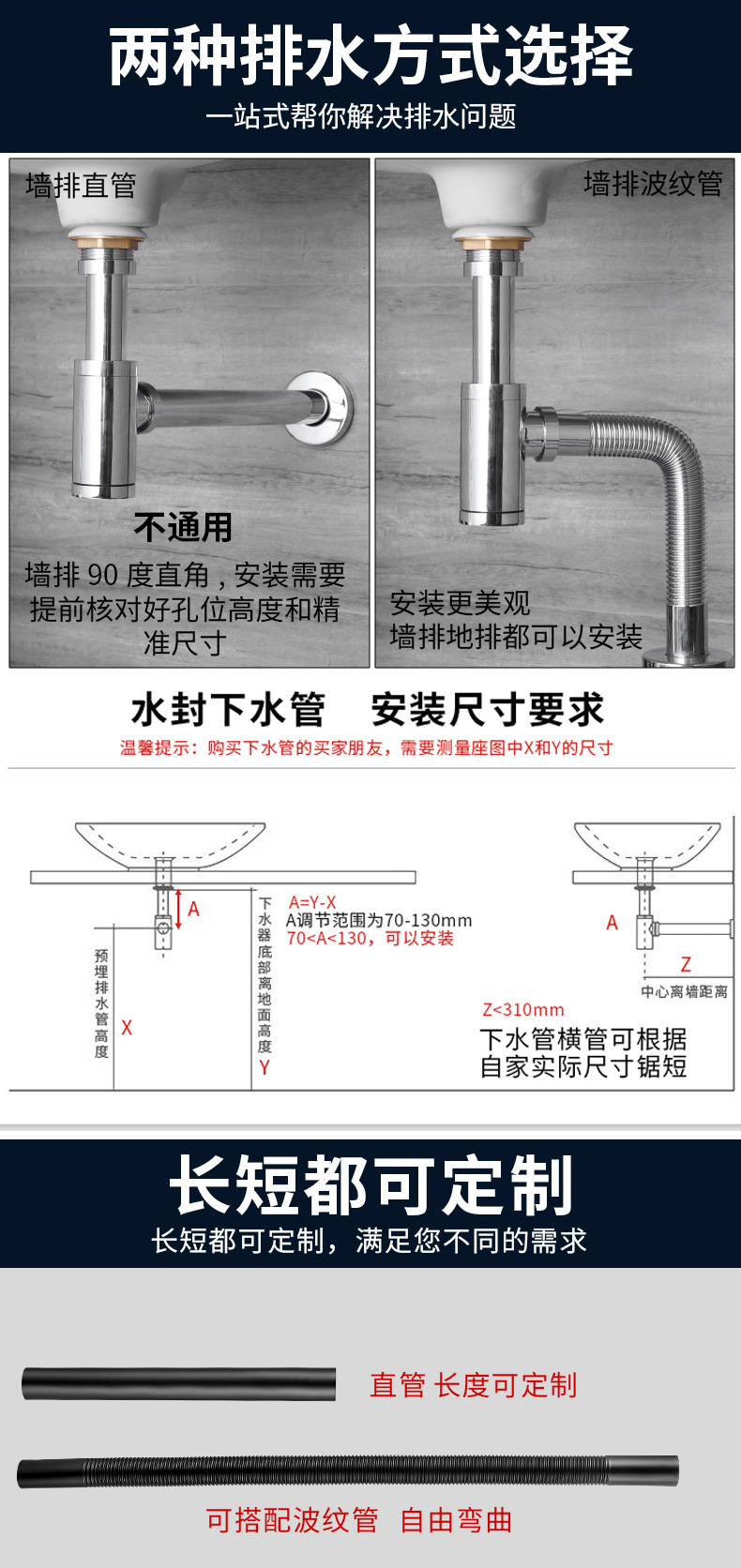 两种排水方式选择

一站式帮你解决排水问题

墙排直管

不通用

墙排 90 度直角，安装需要提前核对好孔位高度和精准尺寸

墙排波纹管

安装更美观
墙排地排都可以安装

水封下水管　安装尺寸要求

温馨提示：购买下水管的买家朋友，需要测量座图中X和Y的尺寸

A

预埋排水管高度

X

下水器底部离地面高度

Y

A=Y-X
A调节范围为70-130mm
70<A<130，可以安装

A

Z

中心离墙距离

Z<310mm

下水管横管可根据自家实际尺寸锯短

长短都可定制

长短都可定制，满足您不同的需求

直管 长度可定制

可搭配波纹管　自由弯曲