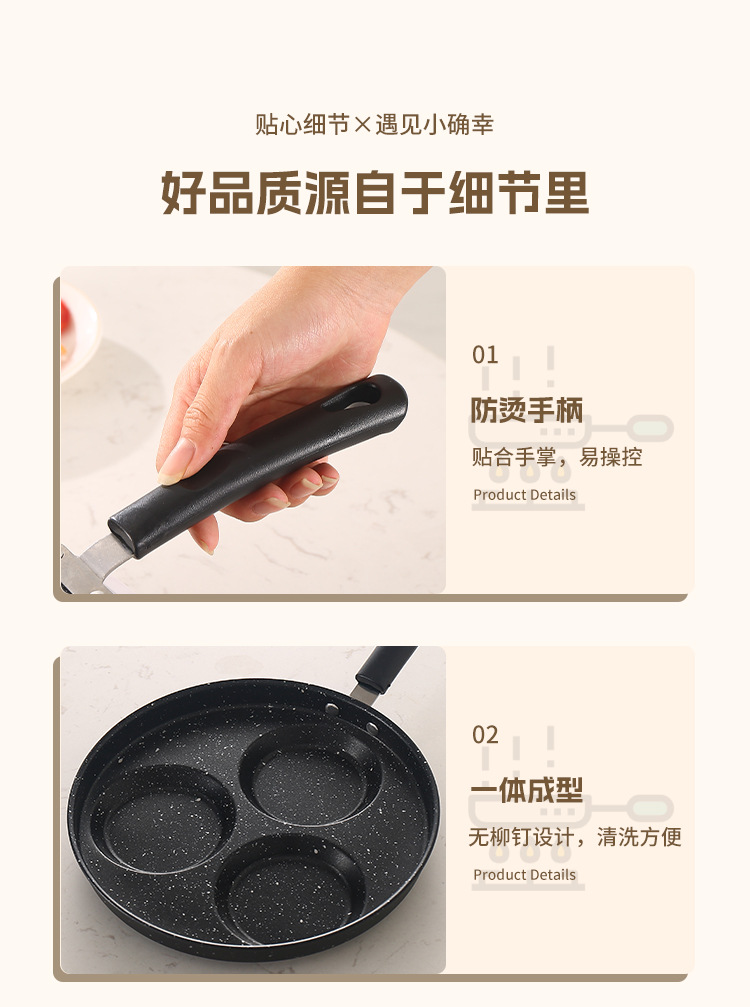 贴心细节×遇见小确幸

好品质源自于细节里

01

防烫手柄

贴合手掌，易操控

Product Details

02

一体成型

无柳钉设计，清洗方便

Product Details