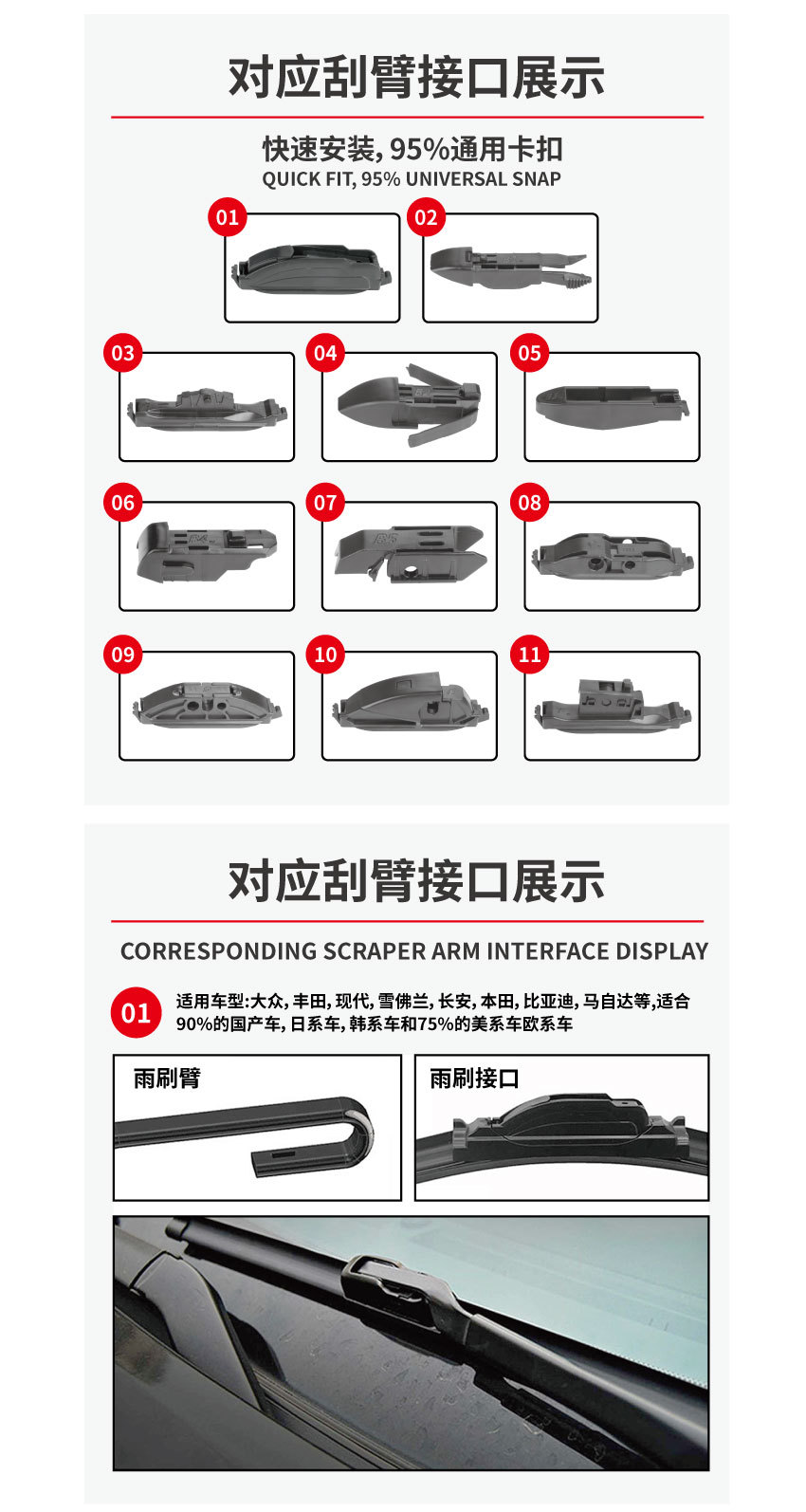 对应刮臂接口展示

快速安装, 95%通用卡扣
QUICK FIT, 95% UNIVERSAL SNAP

01

02

03

04

05

06

07

08

09

10

11

对应刮臂接口展示

CORRESPONDING SCRAPER ARM INTERFACE DISPLAY

01

适用车型:大众, 丰田, 现代, 雪佛兰, 长安, 本田, 比亚迪, 马自达等,适合90%的国产车, 日系车, 韩系车和75%的美系车欧系车

雨刷臂

雨刷接口