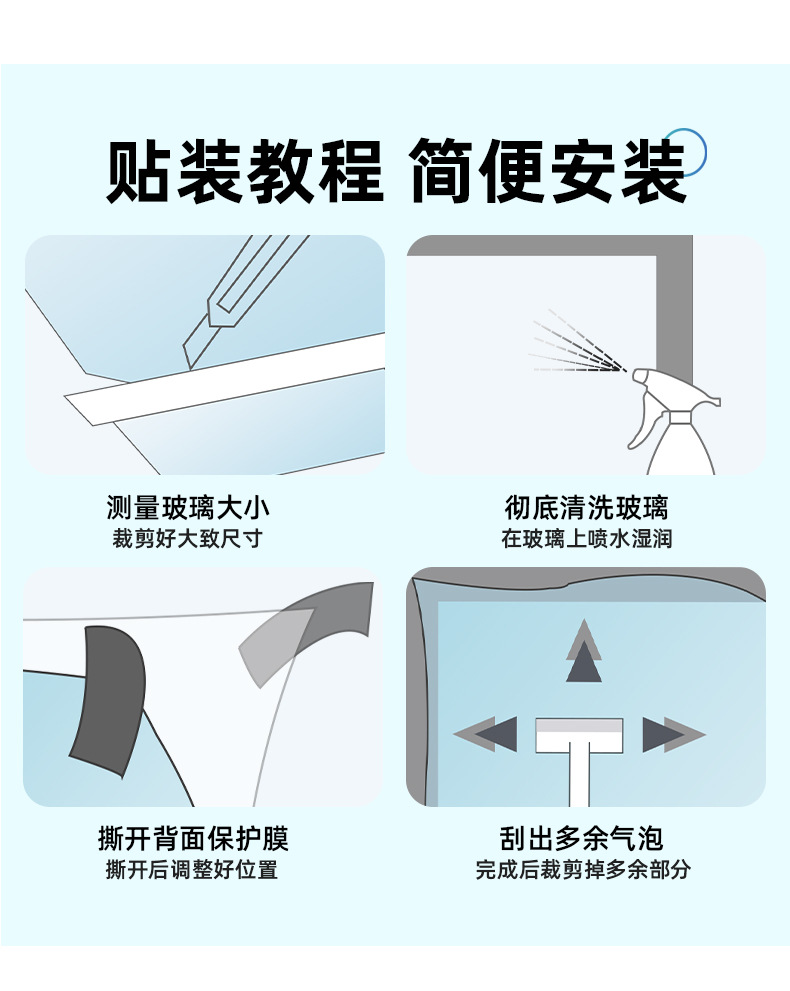 贴装教程 简便安装

测量玻璃大小
裁剪好大致尺寸

彻底清洗玻璃
在玻璃上喷水湿润

撕开背面保护膜
撕开后调整好位置

刮出多余气泡
完成后裁剪掉多余部分