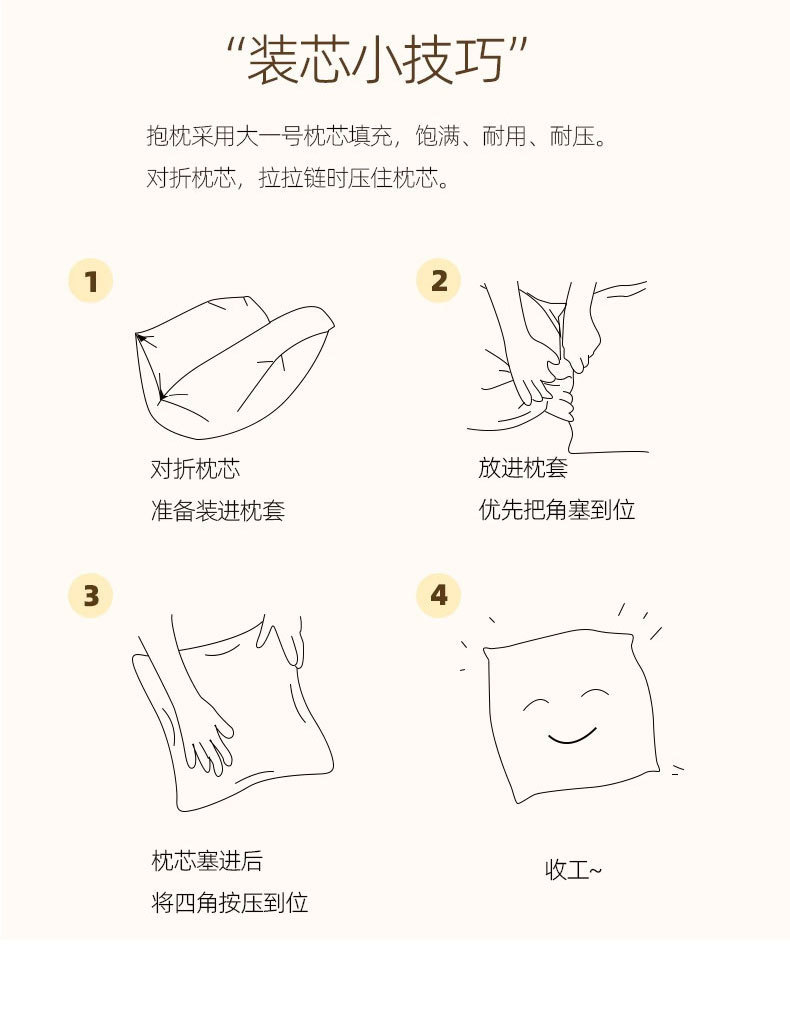 “装芯小技巧”

抱枕采用大一号枕芯填充，饱满、耐用、耐压。
对折枕芯，拉拉链时压住枕芯。

1

对折枕芯
准备装进枕套

2

放进枕套
优先把角塞到位

3

枕芯塞进后
将四角按压到位

4

收工~