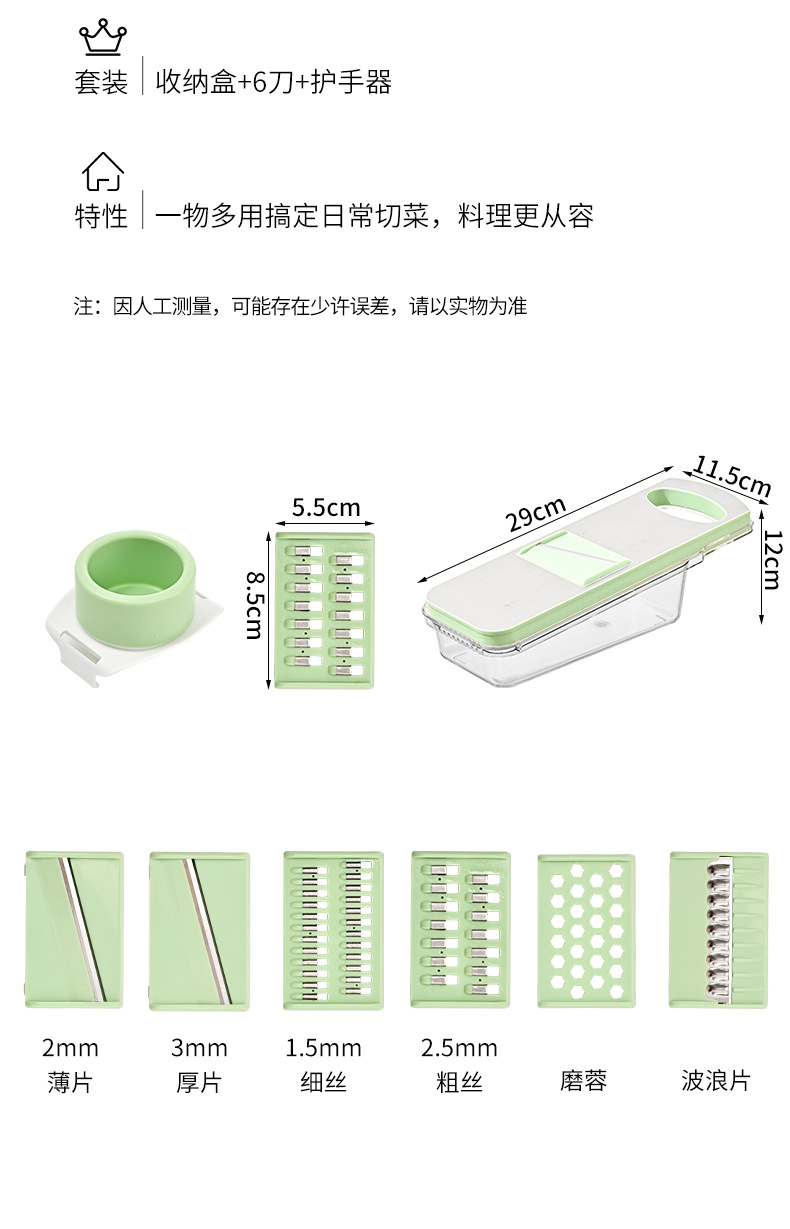 套装 | 收纳盒+6刀+护手器

特性 | 一物多用搞定日常切菜，料理更从容

注：因人工测量，可能存在少许误差，请以实物为准

5.5cm
8.5cm
29cm
11.5cm
12cm

2mm
薄片

3mm
厚片

1.5mm
细丝

2.5mm
粗丝

磨蓉

波浪片