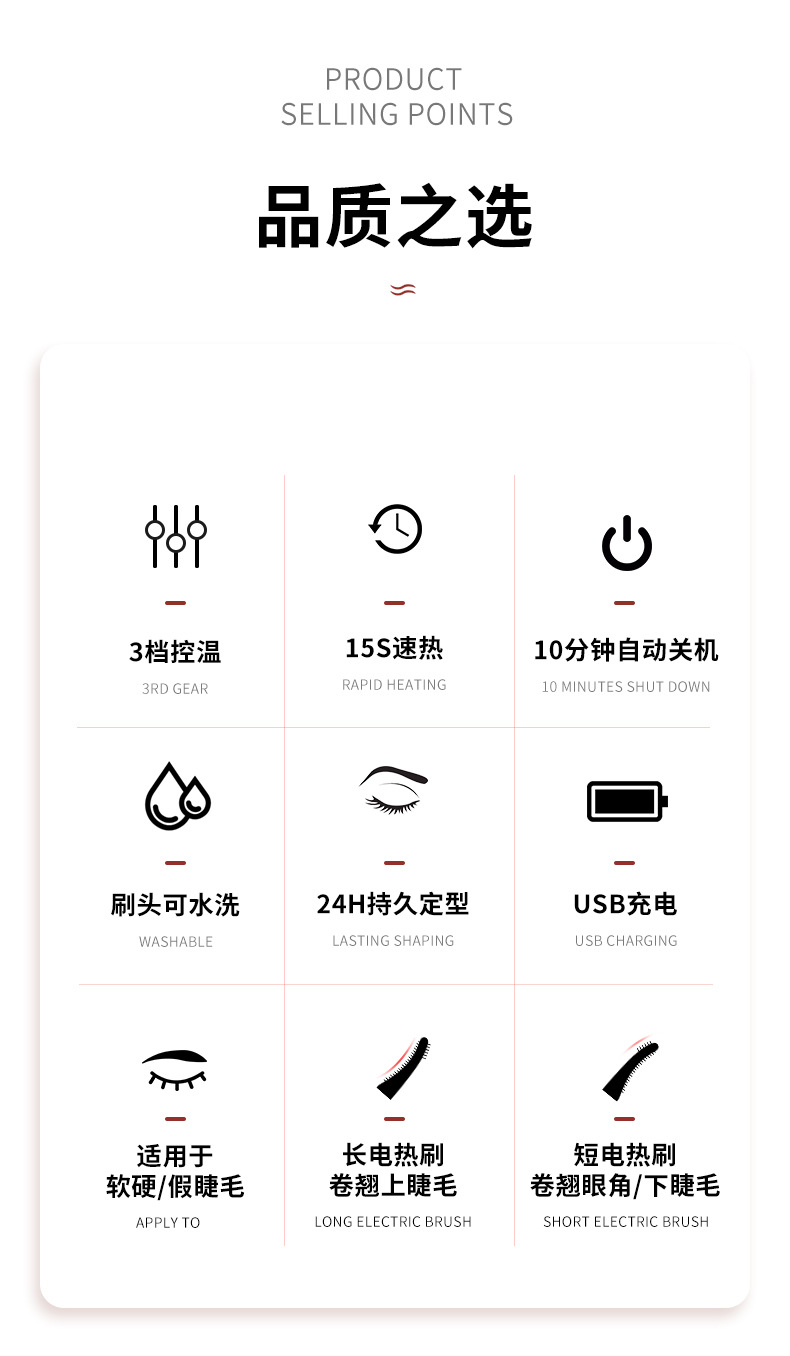 PRODUCT
SELLING POINTS

品质之选

3档控温
3RD GEAR

15S速热
RAPID HEATING

10分钟自动关机
10 MINUTES SHUT DOWN

刷头可水洗
WASHABLE

24H持久定型
LASTING SHAPING

USB充电
USB CHARGING

适用于
软硬/假睫毛
APPLY TO

长电热刷
卷翘上睫毛
LONG ELECTRIC BRUSH

短电热刷
卷翘眼角/下睫毛
SHORT ELECTRIC BRUSH