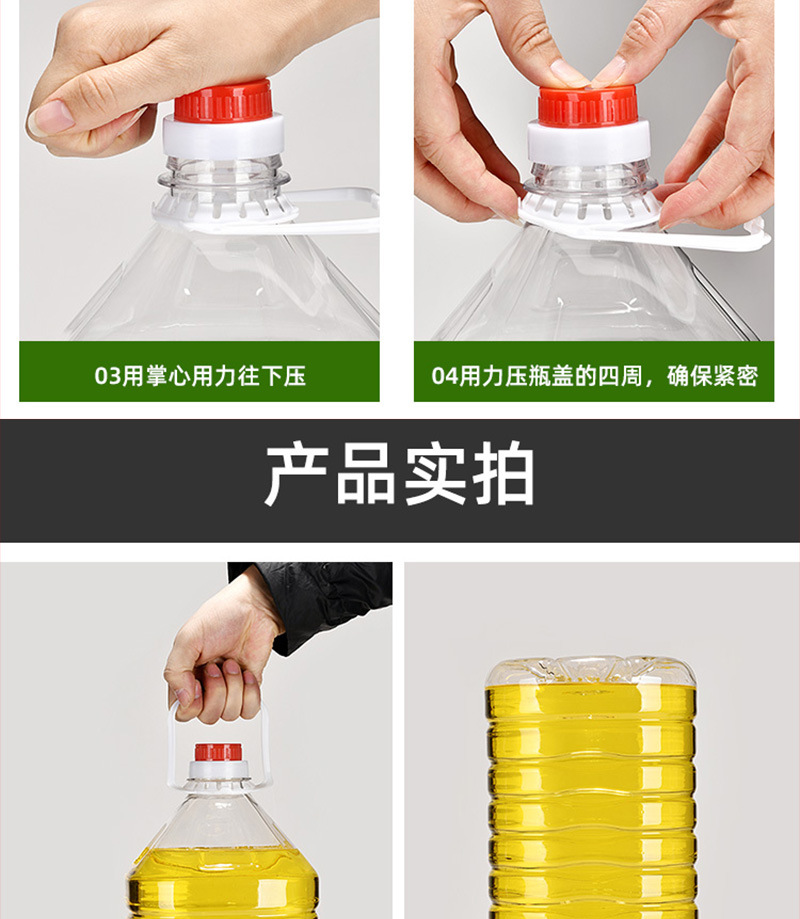 03用掌心用力往下压

04用力压瓶盖的四周，确保紧密

产品实拍