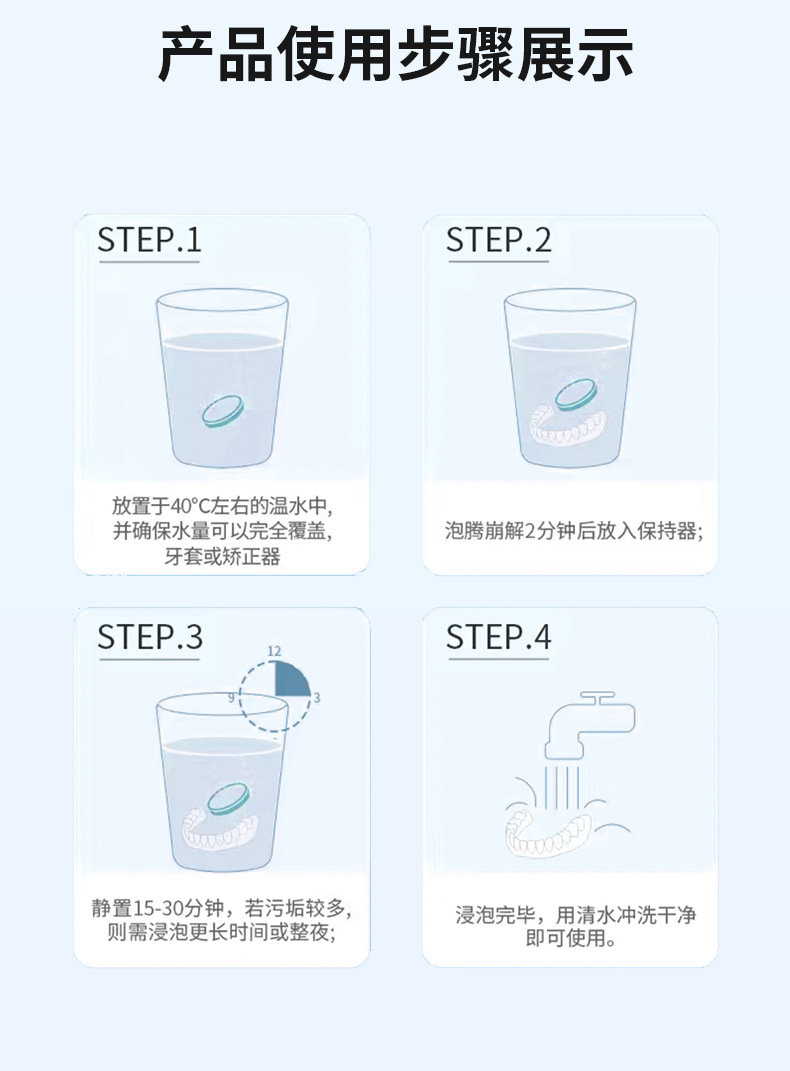 产品使用步骤展示

STEP.1

放置于40°C左右的温水中，并确保水量可以完全覆盖，牙套或矫正器

STEP.2

泡腾崩解2分钟后放入保持器；

STEP.3

12
9
3

静置15-30分钟，若污垢较多，则需浸泡更长时间或整夜；

STEP.4

浸泡完毕，用清水冲洗干净即可使用。