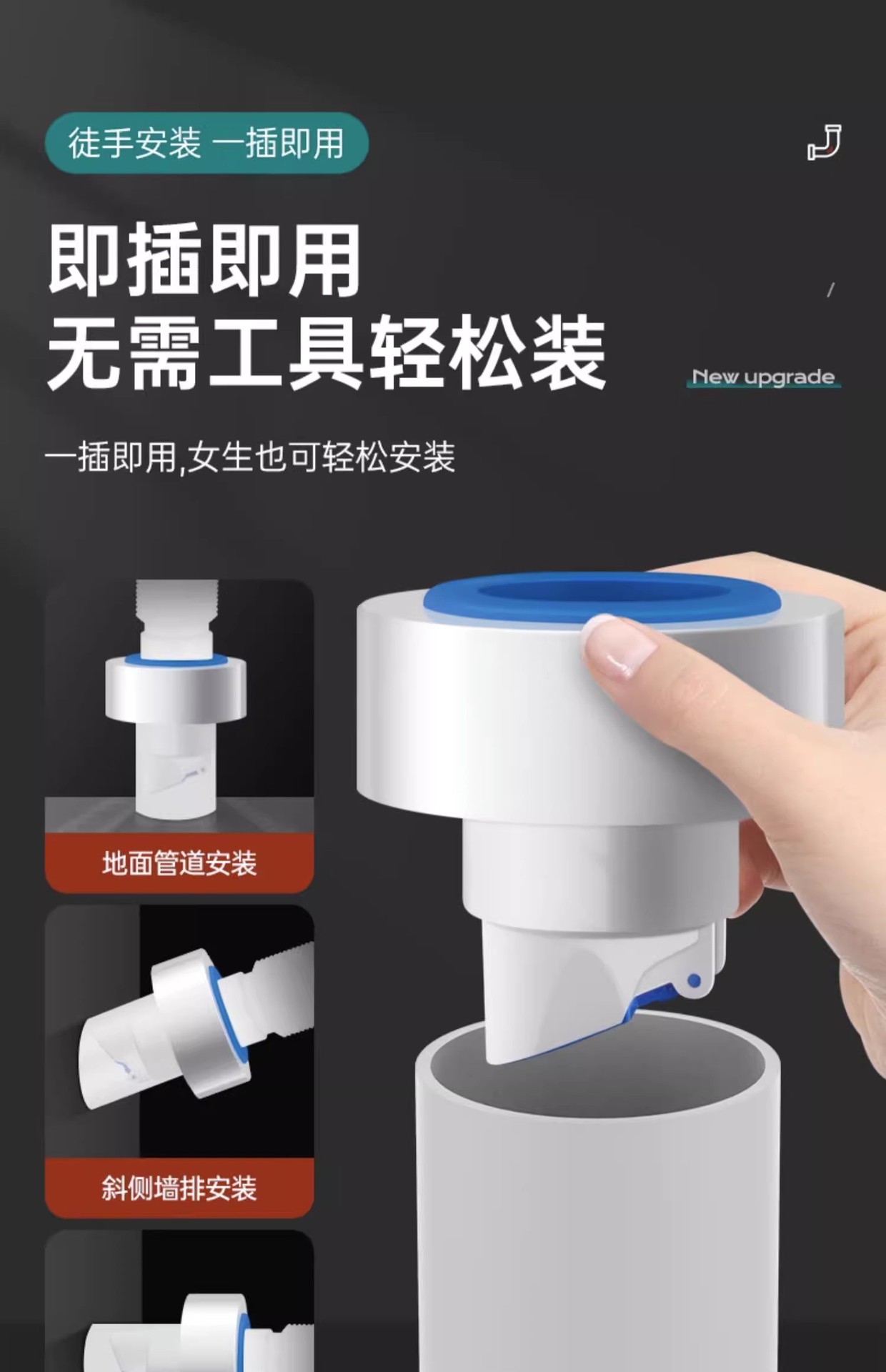 徒手安装 一插即用

即插即用
无需工具轻松装

New upgrade

一插即用,女生也可轻松安装

地面管道安装

斜侧墙排安装