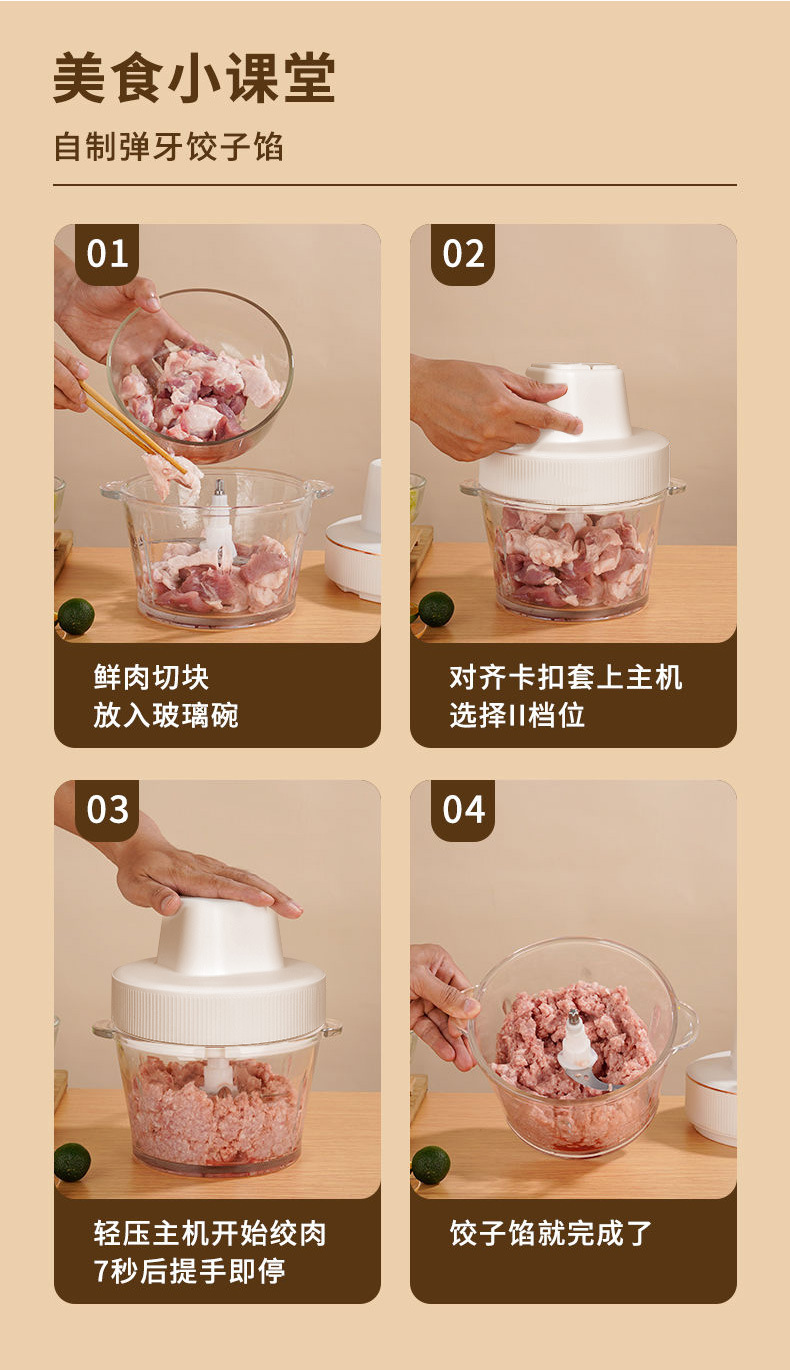 美食小课堂

自制弹牙饺子馅

01

鲜肉切块
放入玻璃碗

02

对齐卡扣套上主机
选择II档位

03

轻压主机开始绞肉
7秒后提手即停

04

饺子馅就完成了