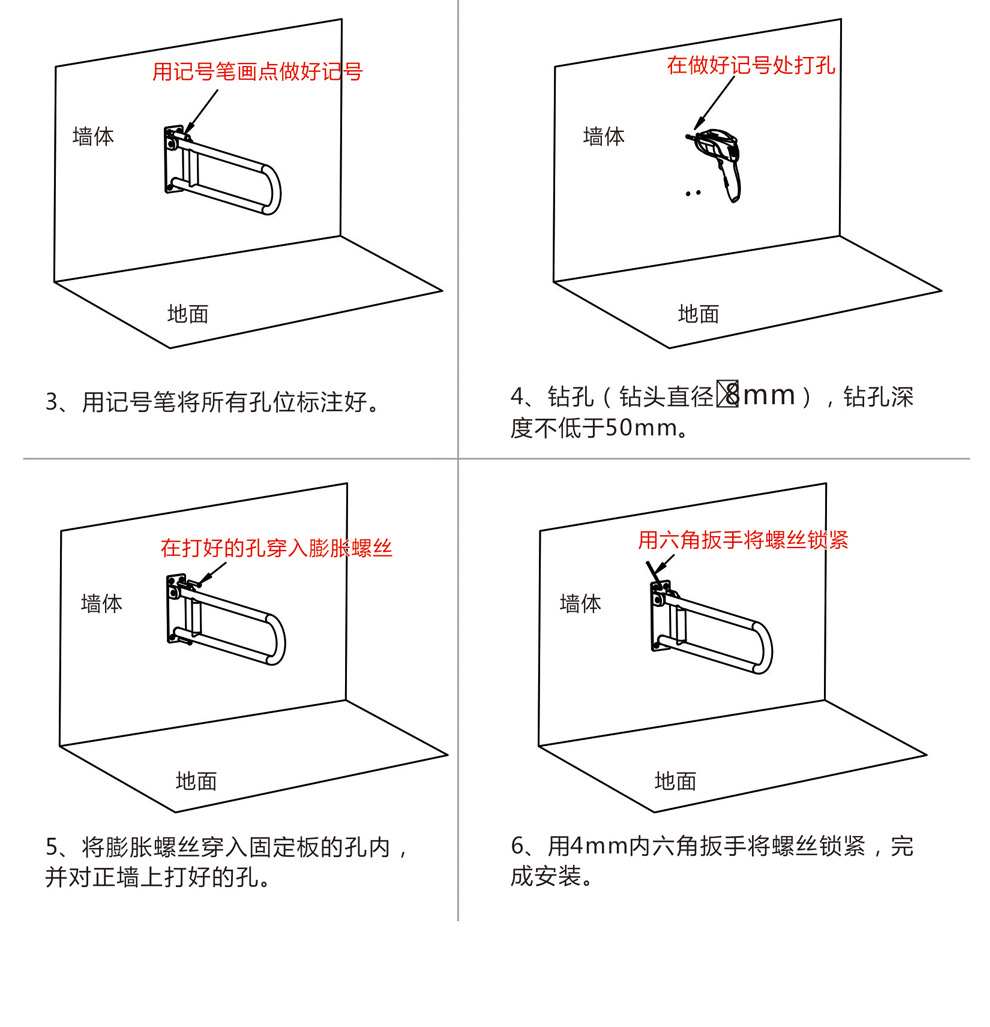 用记号笔画点做好记号

墙体

地面

3、用记号笔将所有孔位标注好。

在做好记号处打孔

墙体

地面

4、钻孔（钻头直径8mm），钻孔深度不低于50mm。

在打好的孔穿入膨胀螺丝

墙体

地面

5、将膨胀螺丝穿入固定板的孔内，并对正墙上打好的孔。

用六角扳手将螺丝锁紧

墙体

地面

6、用4mm内六角扳手将螺丝锁紧，完成安装。