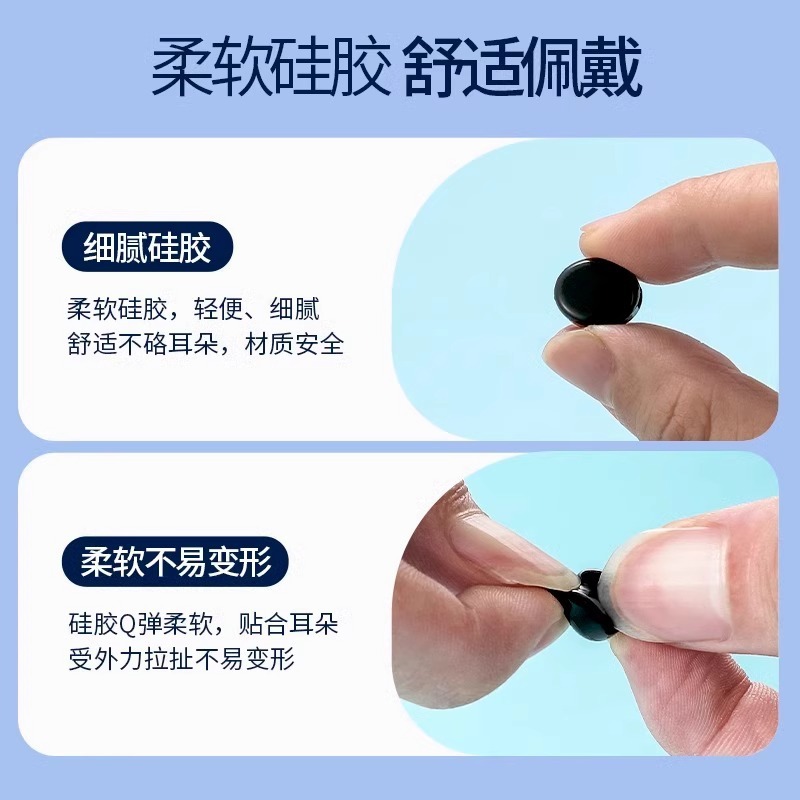 柔软硅胶 舒适佩戴

细腻硅胶

柔软硅胶，轻便、细腻
舒适不硌耳朵，材质安全

柔软不易变形

硅胶Q弹柔软，贴合耳朵
受外力拉扯不易变形