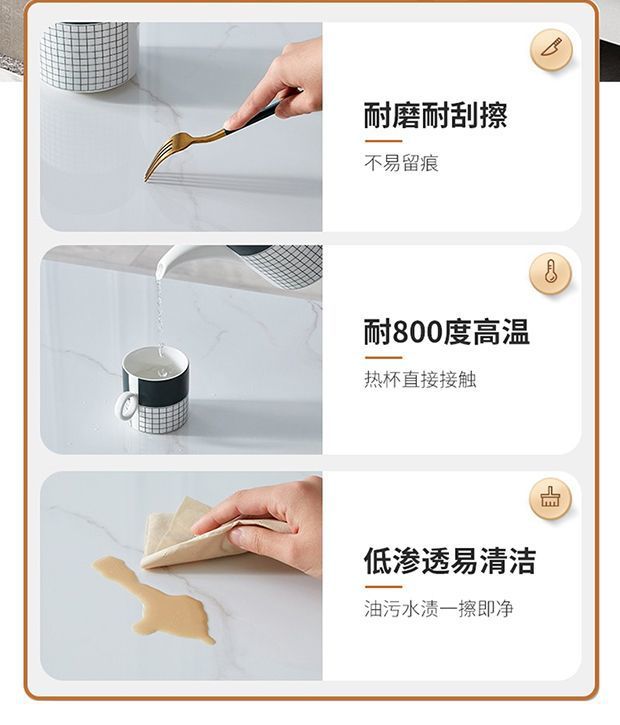 耐磨耐刮擦

不易留痕

耐800度高温

热杯直接接触

低渗透易清洁

油污水渍一擦即净