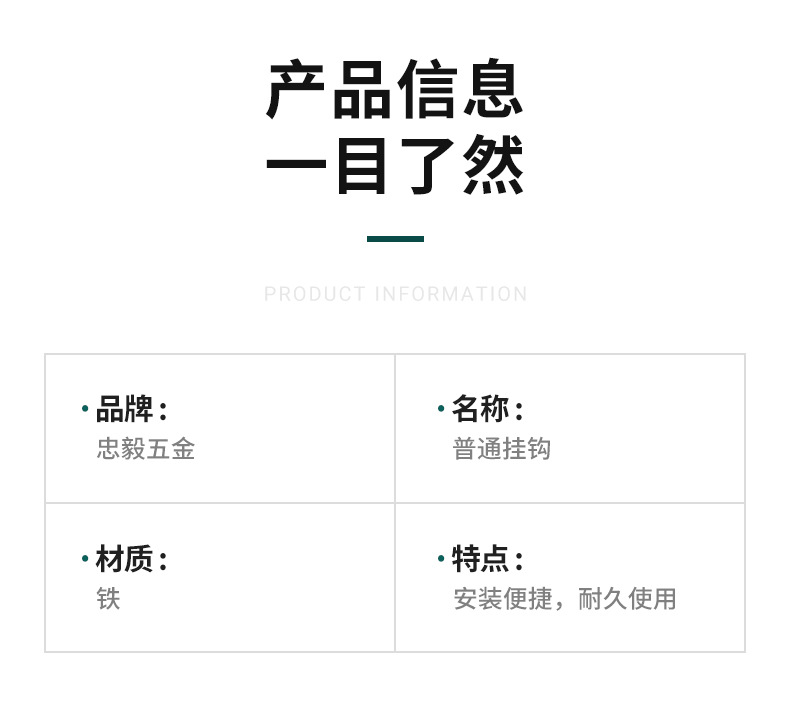 产品信息
一目了然

PRODUCT INFORMATION

• 品牌：
忠毅五金

• 名称：
普通挂钩

• 材质：
铁

• 特点：
安装便捷，耐久使用