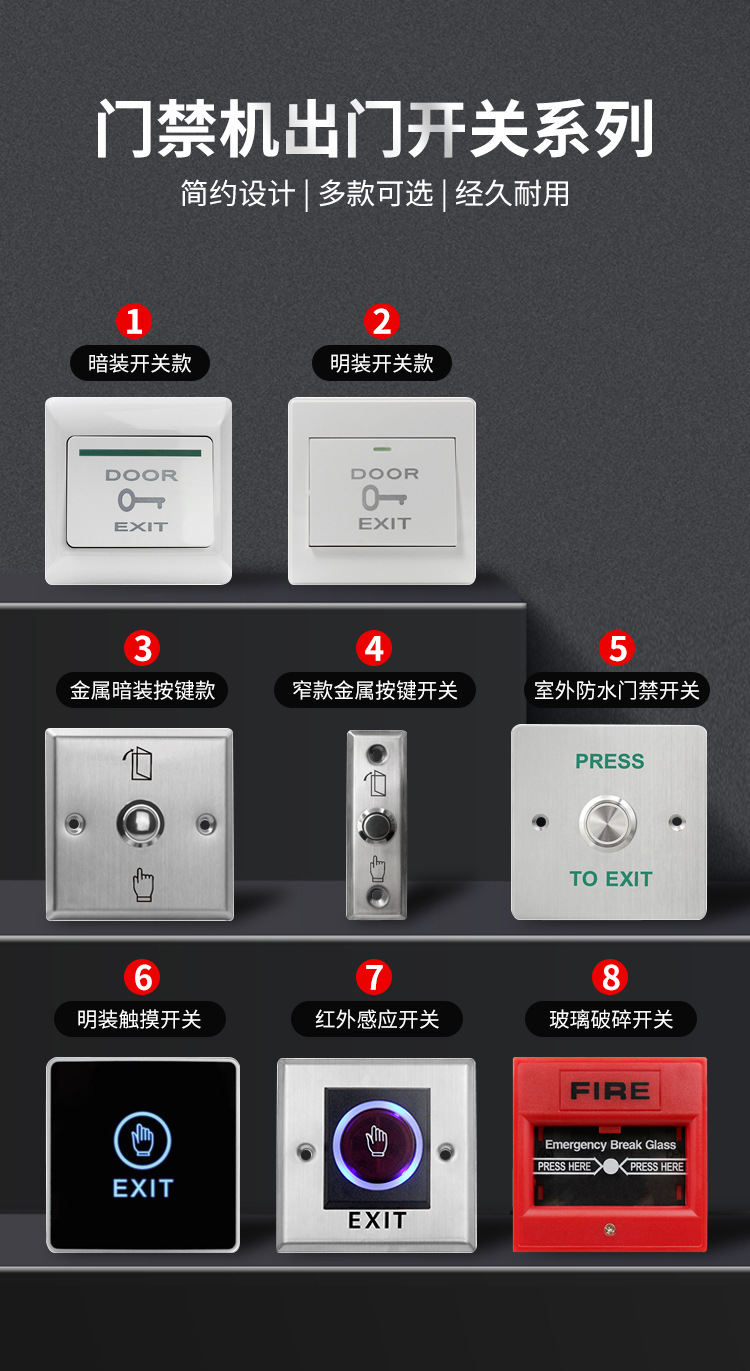 门禁机出门开关系列

简约设计 | 多款可选 | 经久耐用

1
暗装开关款
DOOR
EXIT

2
明装开关款
DOOR
EXIT

3
金属暗装按键款

4
窄款金属按键开关

5
室外防水门禁开关
PRESS
TO EXIT

6
明装触摸开关
EXIT

7
红外感应开关
EXIT

8
玻璃破碎开关
FIRE
Emergency Break Glass
PRESS HERE
PRESS HERE