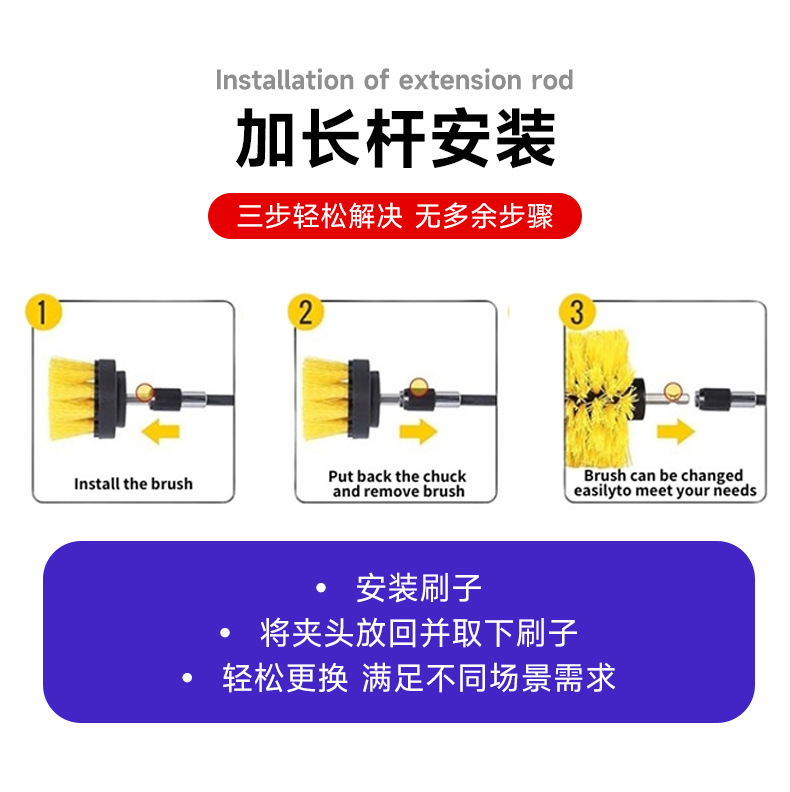 Installation of extension rod

加长杆安装

三步轻松解决 无多余步骤

1
Install the brush

2
Put back the chuck and remove brush

3
Brush can be changed easilyto meet your needs

• 安装刷子
• 将夹头放回并取下刷子
• 轻松更换 满足不同场景需求