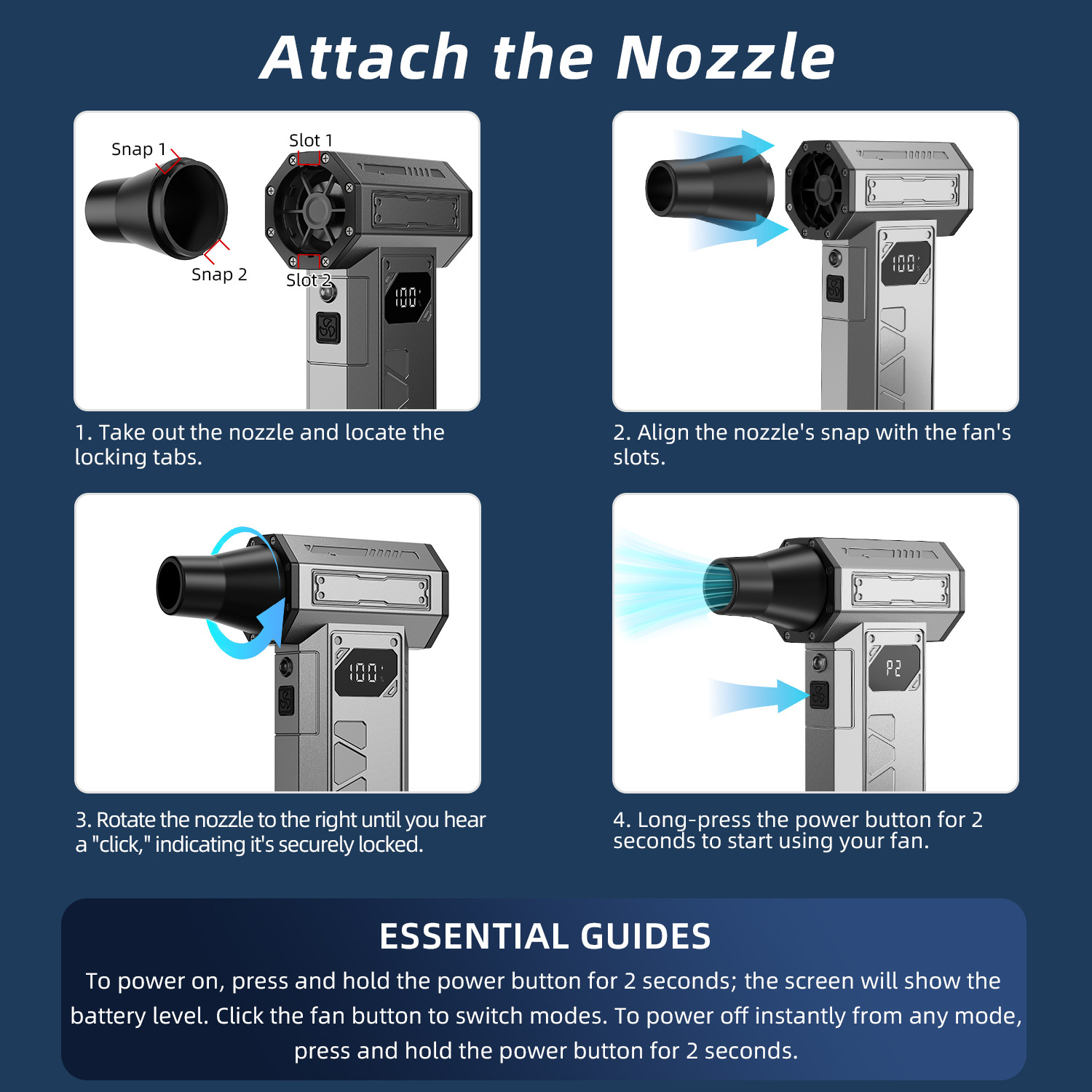 Attach the Nozzle

Snap 1
Snap 2
Slot 1
Slot 2
100

1. Take out the nozzle and locate the locking tabs.

100

2. Align the nozzle's snap with the fan's slots.

100

3. Rotate the nozzle to the right until you hear a "click," indicating it's securely locked.

P2

4. Long-press the power button for 2 seconds to start using your fan.

ESSENTIAL GUIDES

To power on, press and hold the power button for 2 seconds; the screen will show the battery level. Click the fan button to switch modes. To power off instantly from any mode, press and hold the power button for 2 seconds.