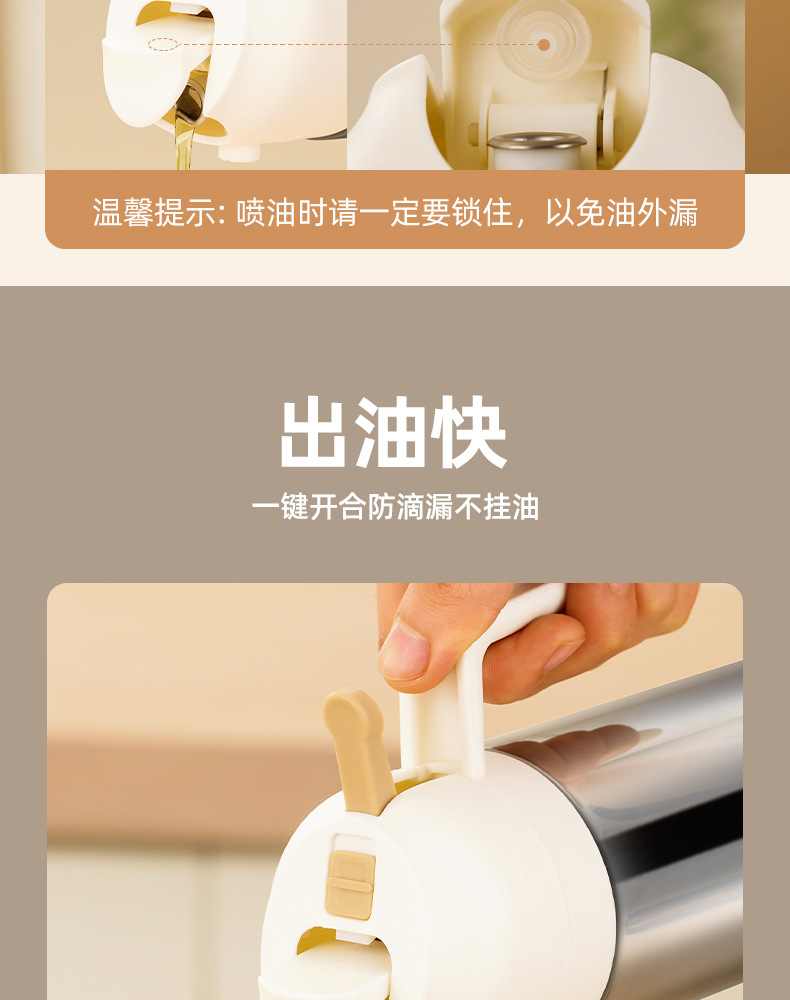 温馨提示: 喷油时请一定要锁住，以免油外漏

出油快

一键开合防滴漏不挂油