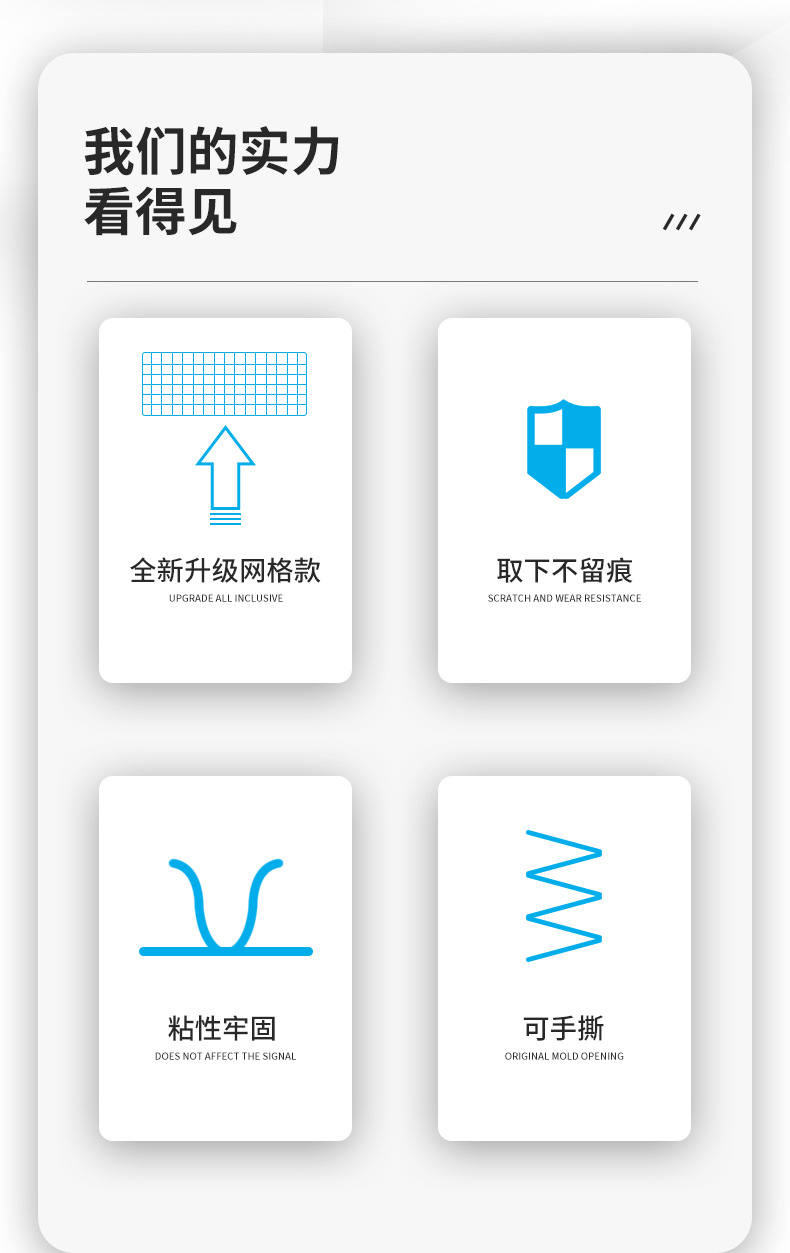 我们的实力
看得见

///

全新升级网格款
UPGRADE ALL INCLUSIVE

取下不留痕
SCRATCH AND WEAR RESISTANCE

粘性牢固
DOES NOT AFFECT THE SIGNAL

可手撕
ORIGINAL MOLD OPENING