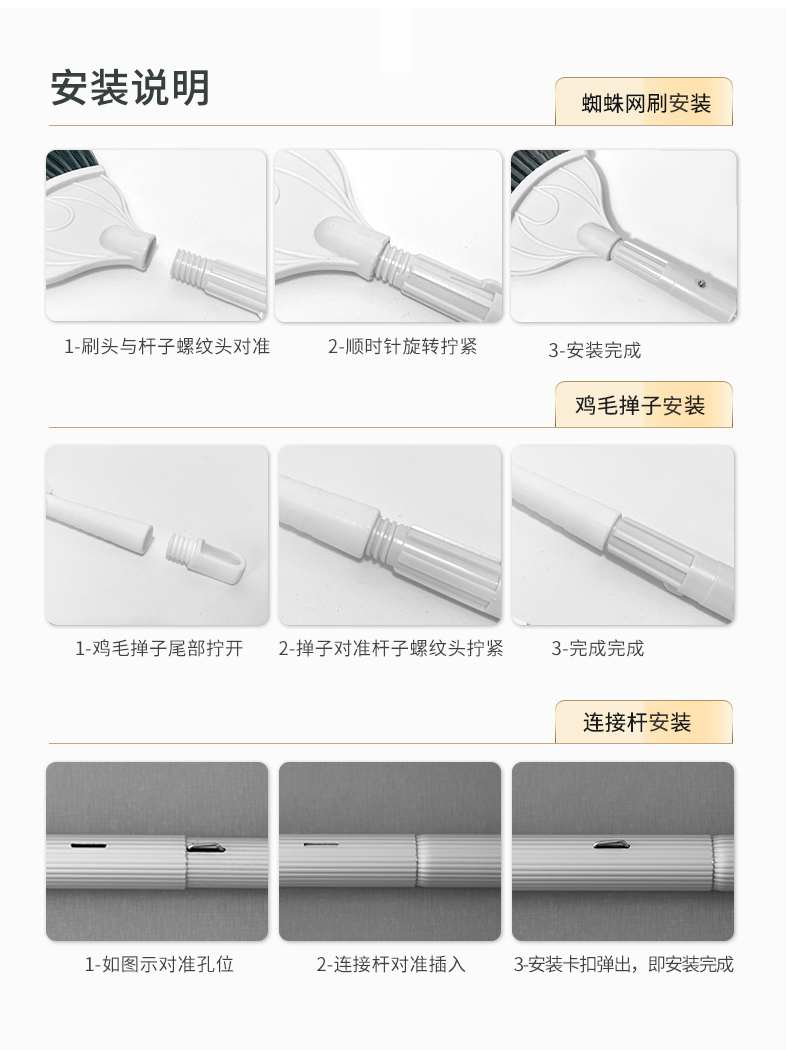 安装说明

蜘蛛网刷安装

1-刷头与杆子螺纹头对准

2-顺时针旋转拧紧

3-安装完成

鸡毛掸子安装

1-鸡毛掸子尾部拧开

2-掸子对准杆子螺纹头拧紧

3-完成完成

连接杆安装

1-如图示对准孔位

2-连接杆对准插入

3-安装卡扣弹出，即安装完成