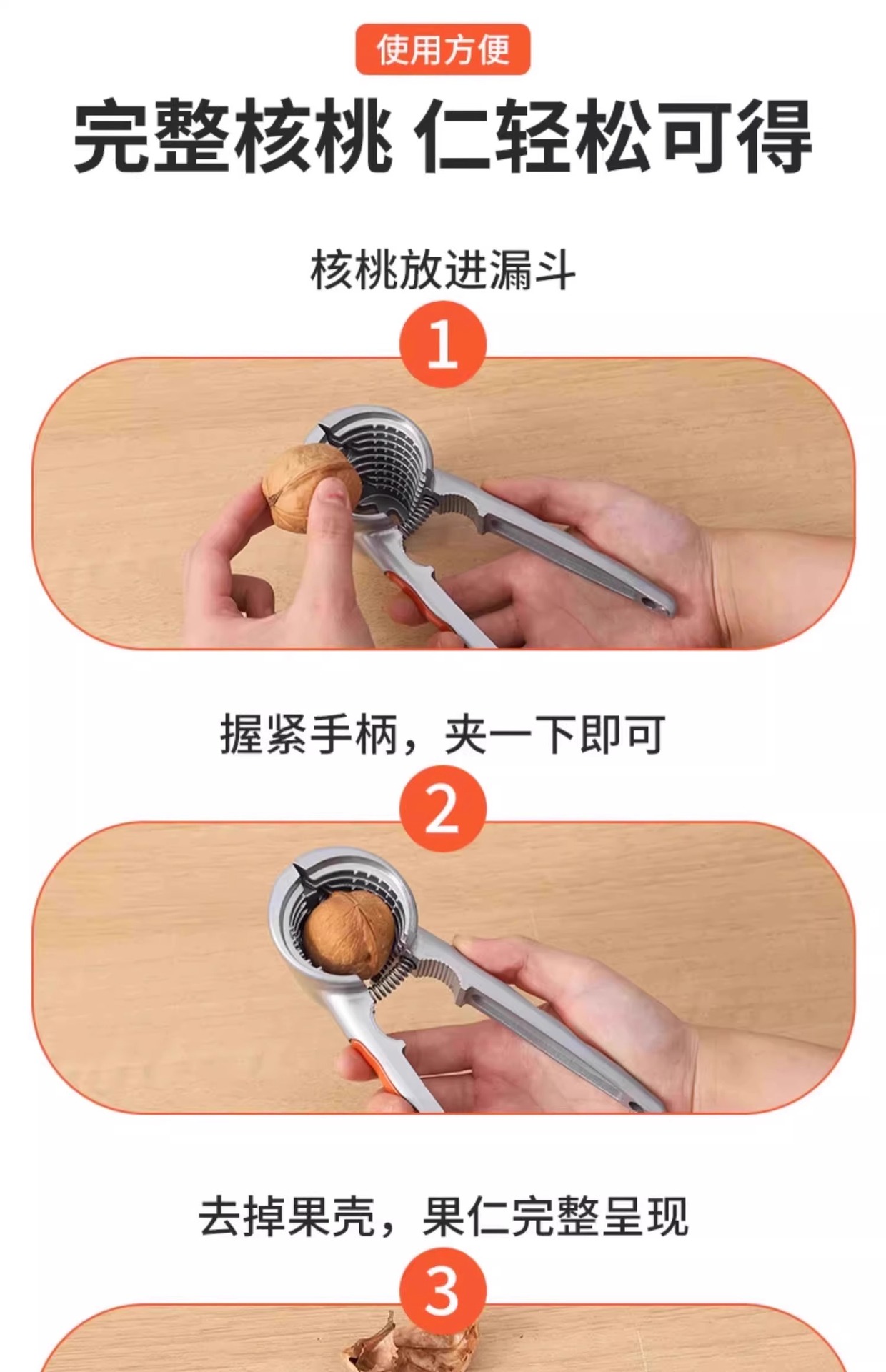 使用方便

完整核桃 仁轻松可得

核桃放进漏斗

1

握紧手柄，夹一下即可

2

去掉果壳，果仁完整呈现

3