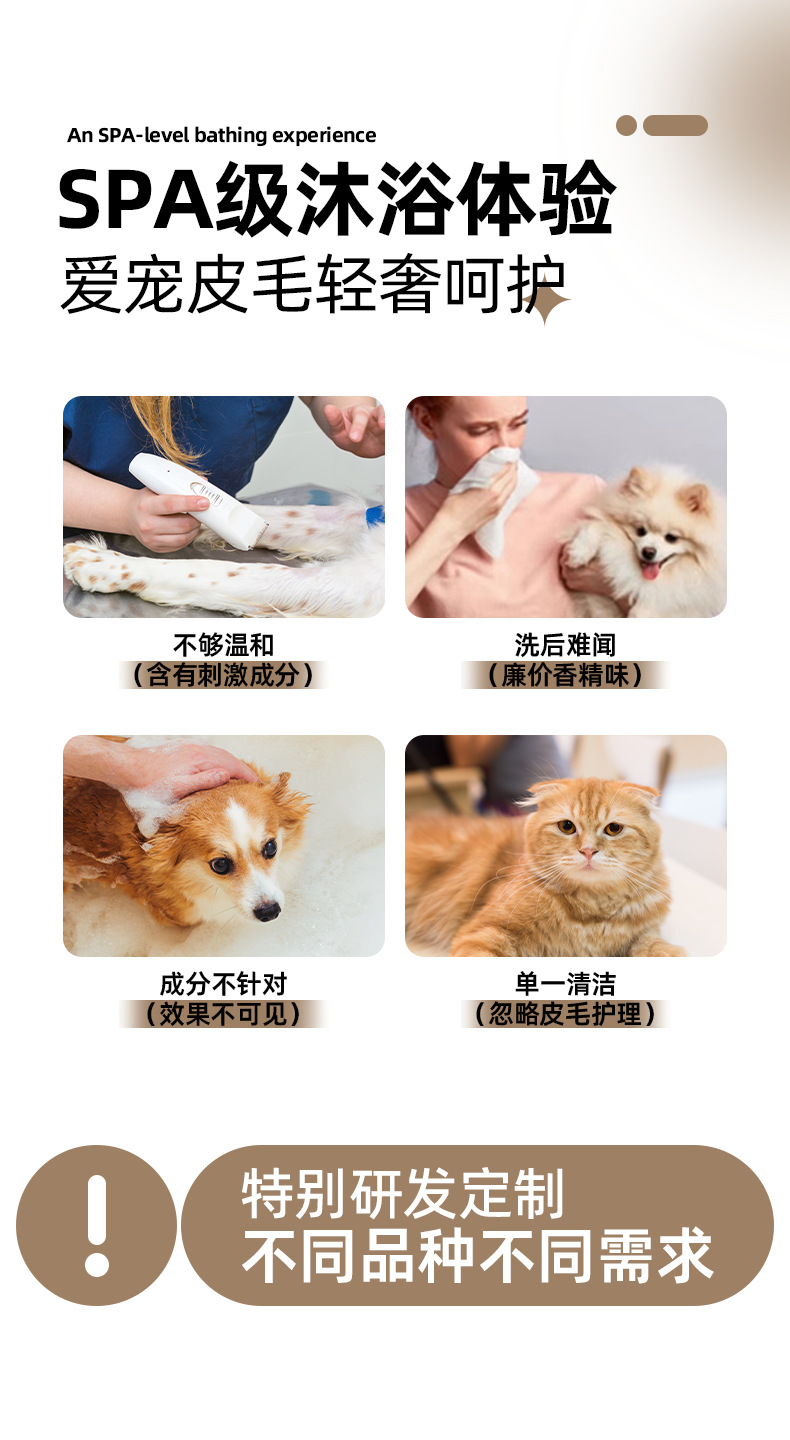 An SPA-level bathing experience

SPA级沐浴体验
爱宠皮毛轻奢呵护

不够温和
（含有刺激成分）

洗后难闻
（廉价香精味）

成分不针对
（效果不可见）

单一清洁
（忽略皮毛护理）

!

特别研发定制
不同品种不同需求