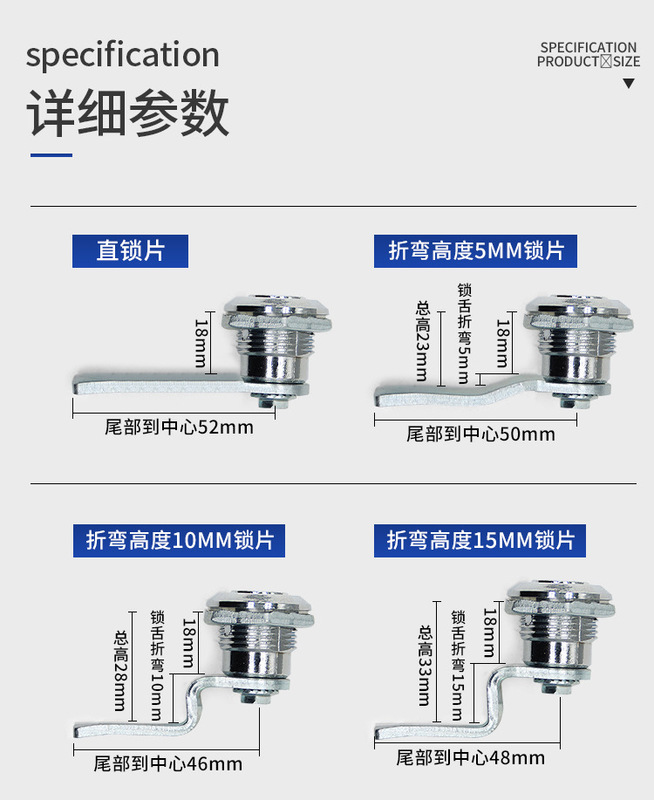 specification
详细参数

SPECIFICATION
PRODUCT☒SIZE

直锁片
18mm
尾部到中心52mm

折弯高度5MM锁片
总高23mm
锁舌折弯5mm
18mm
尾部到中心50mm

折弯高度10MM锁片
总高28mm
锁舌折弯10mm
18mm
尾部到中心46mm

折弯高度15MM锁片
总高33mm
锁舌折弯15mm
18mm
尾部到中心48mm