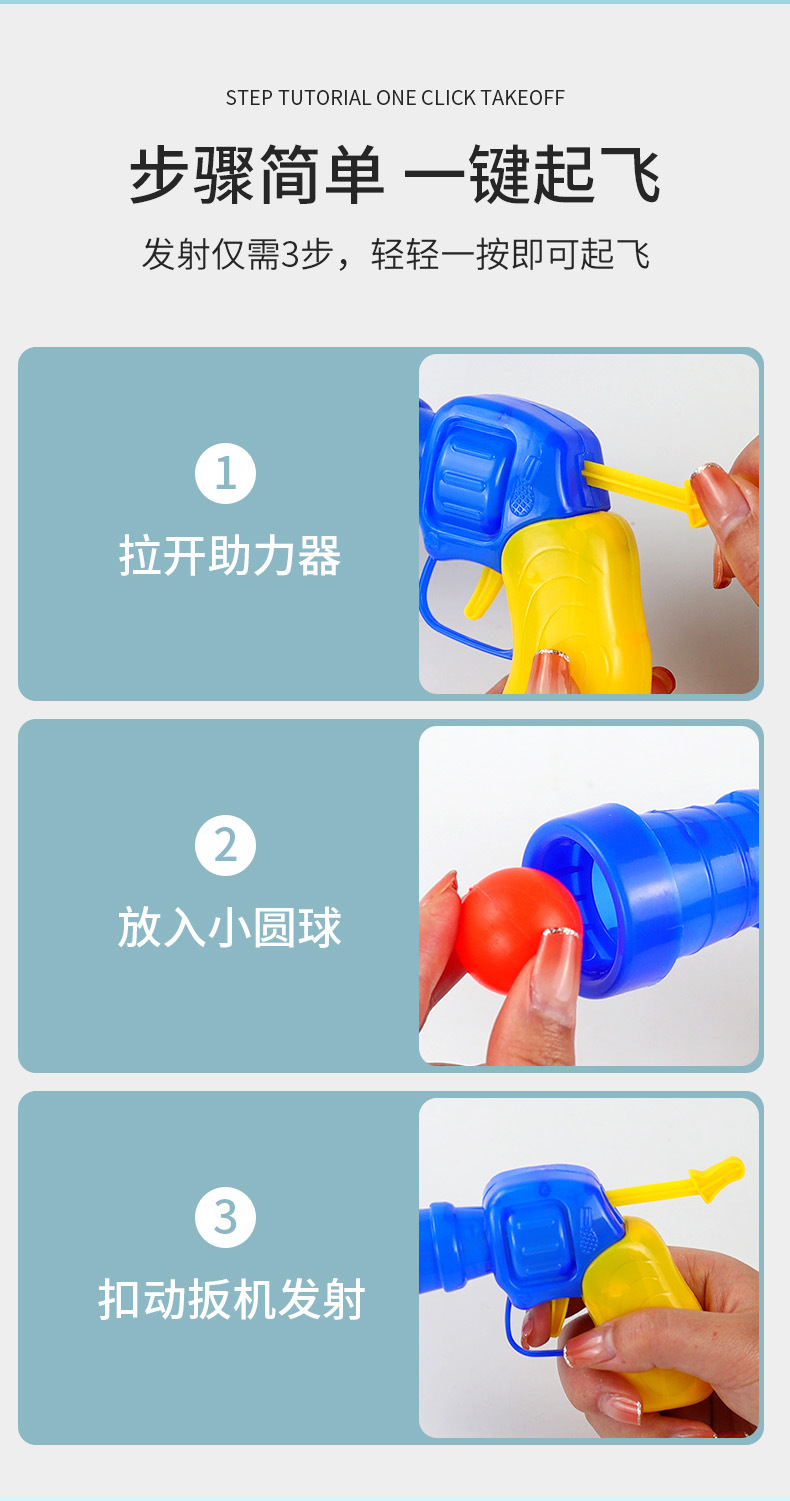 STEP TUTORIAL ONE CLICK TAKEOFF

步骤简单 一键起飞

发射仅需3步，轻轻一按即可起飞

1
拉开助力器

2
放入小圆球

3
扣动扳机发射