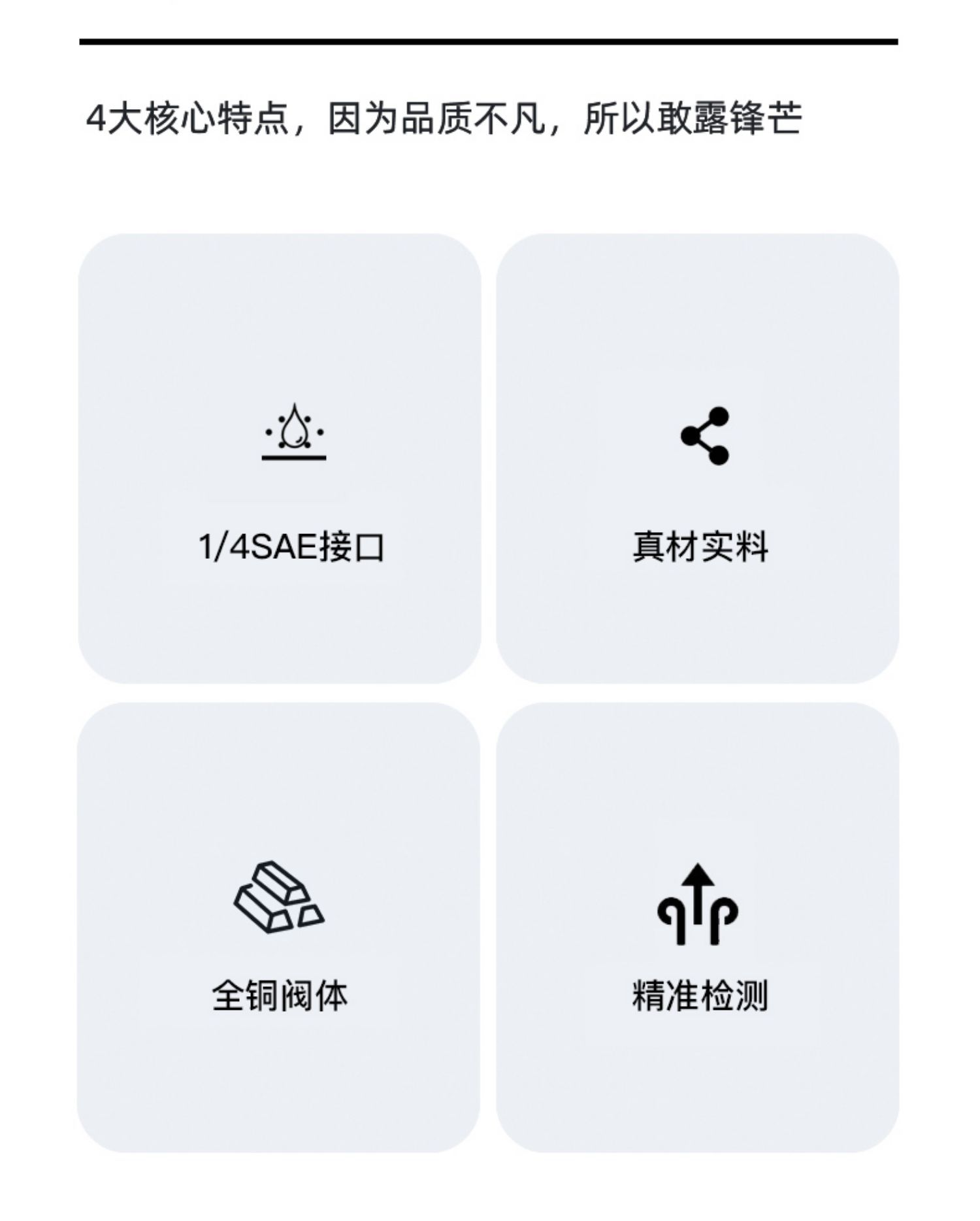 4大核心特点，因为品质不凡，所以敢露锋芒

1/4SAE接口

真材实料

全铜阀体

精准检测