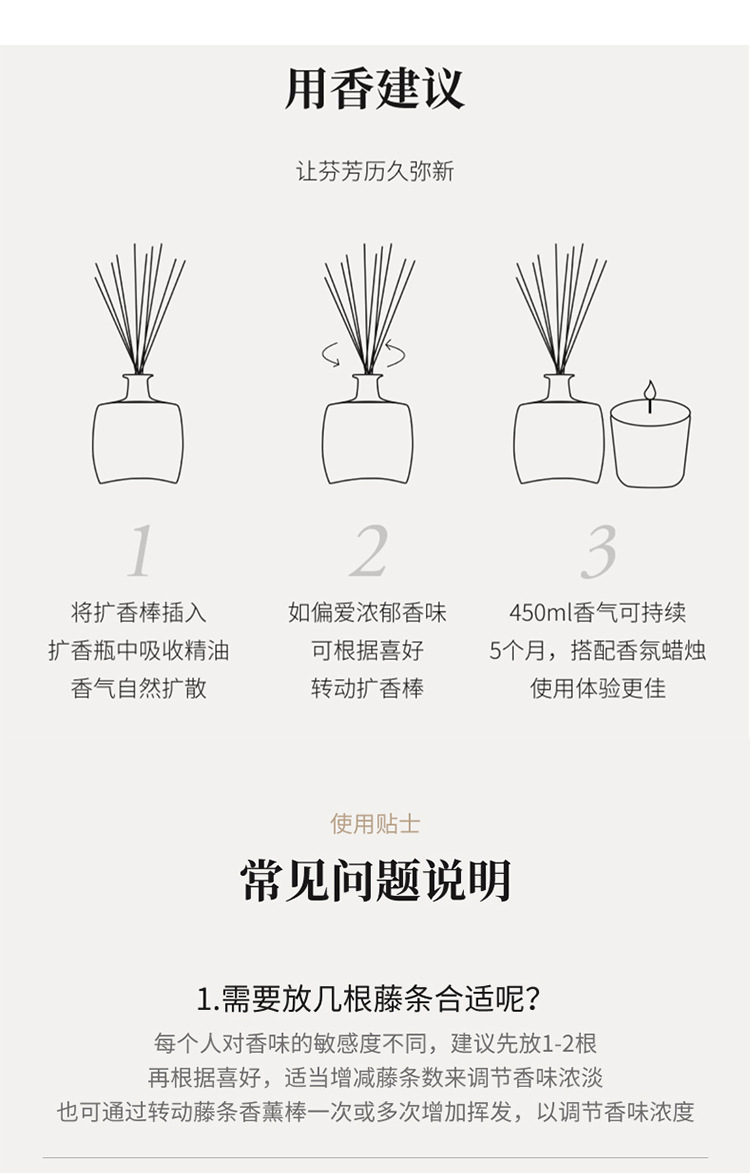 用香建议

让芬芳历久弥新

1

将扩香棒插入
扩香瓶中吸收精油
香气自然扩散

2

如偏爱浓郁香味
可根据喜好
转动扩香棒

3

450ml香气可持续
5个月，搭配香氛蜡烛
使用体验更佳

使用贴士

常见问题说明

1.需要放几根藤条合适呢?

每个人对香味的敏感度不同，建议先放1-2根
再根据喜好，适当增减藤条数来调节香味浓淡
也可通过转动藤条香薰棒一次或多次增加挥发，以调节香味浓度