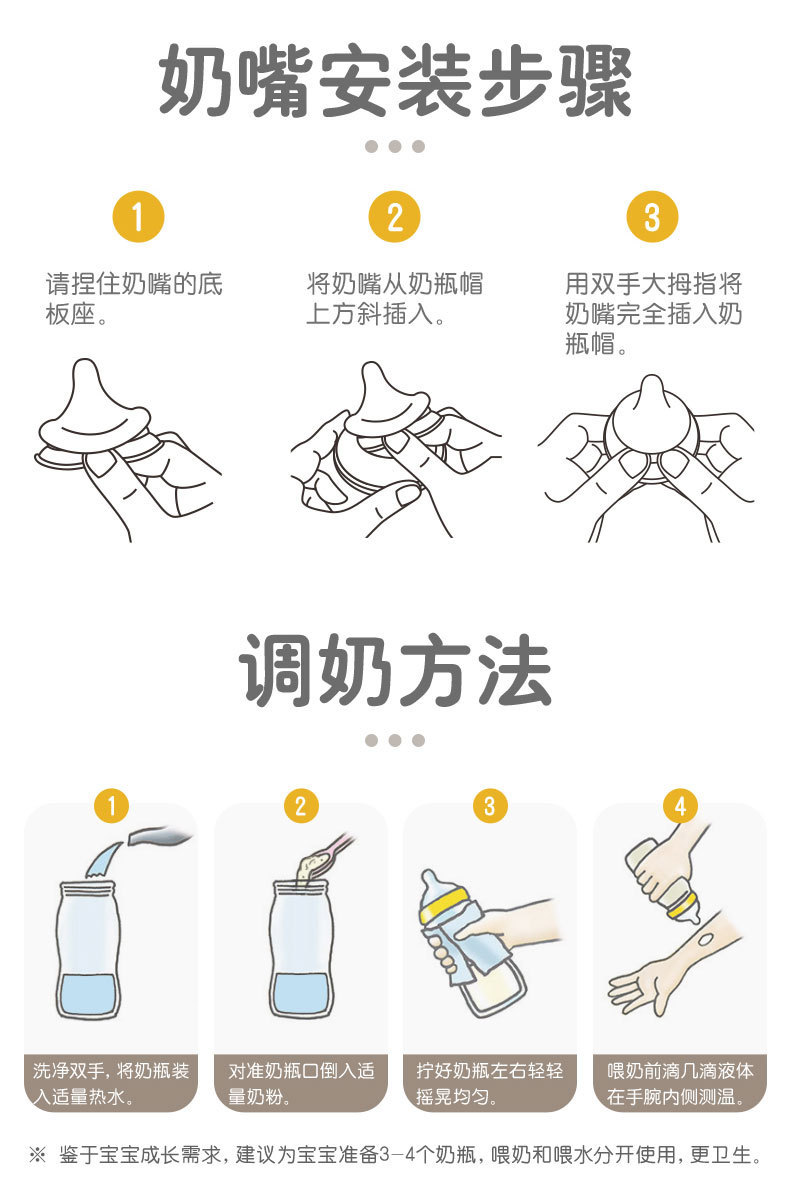 奶嘴安装步骤

1
请捏住奶嘴的底板座。

2
将奶嘴从奶瓶帽上方斜插入。

3
用双手大拇指将奶嘴完全插入奶瓶帽。

调奶方法

1
洗净双手，将奶瓶装入适量热水。

2
对准奶瓶口倒入适量奶粉。

3
拧好奶瓶左右轻轻摇晃均匀。

4
喂奶前滴几滴液体在手腕内侧测温。

※ 鉴于宝宝成长需求，建议为宝宝准备3-4个奶瓶，喂奶和喂水分开使用，更卫生。