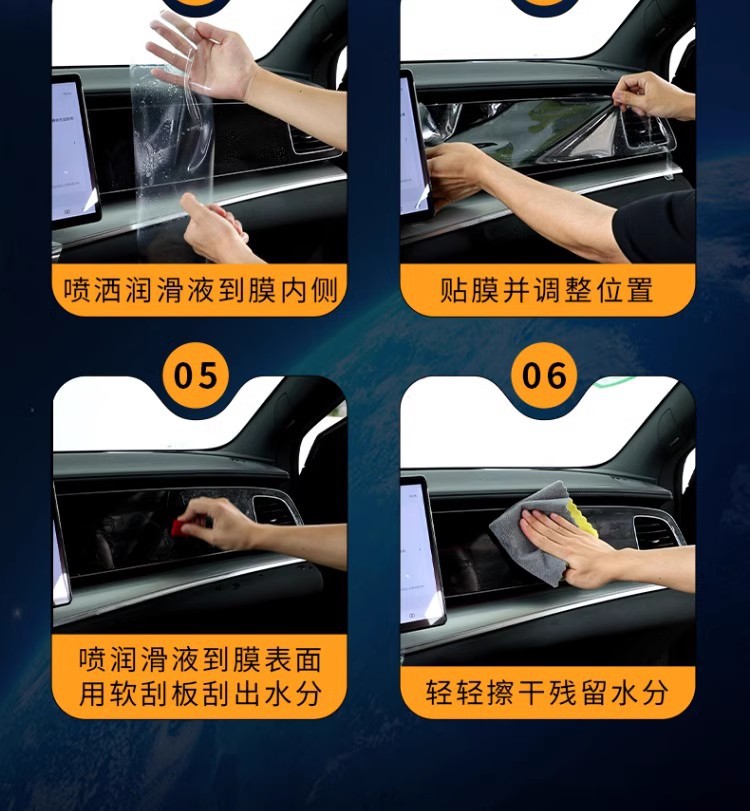 喷洒润滑液到膜内侧

贴膜并调整位置

05

喷润滑液到膜表面
用软刮板刮出水分

06

轻轻擦干残留水分