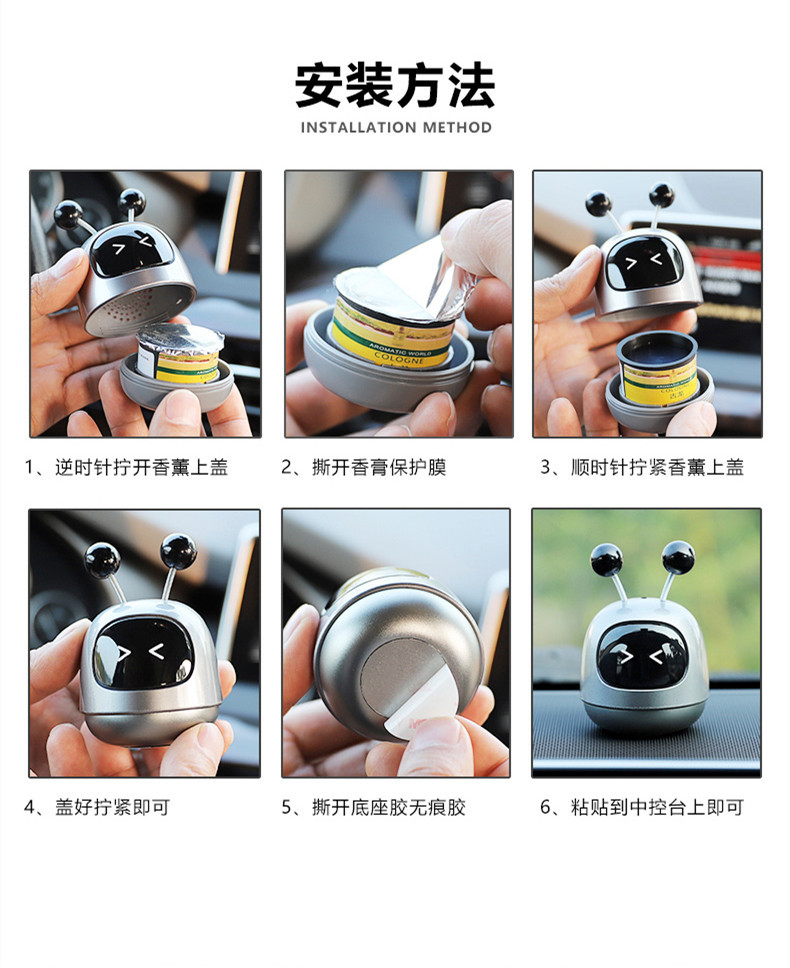 安装方法
INSTALLATION METHOD

AROMATIC WORLD
COLOGNE

1、逆时针拧开香薰上盖

2、撕开香膏保护膜

3、顺时针拧紧香薰上盖

4、盖好拧紧即可

5、撕开底座胶无痕胶

6、粘贴到中控台上即可