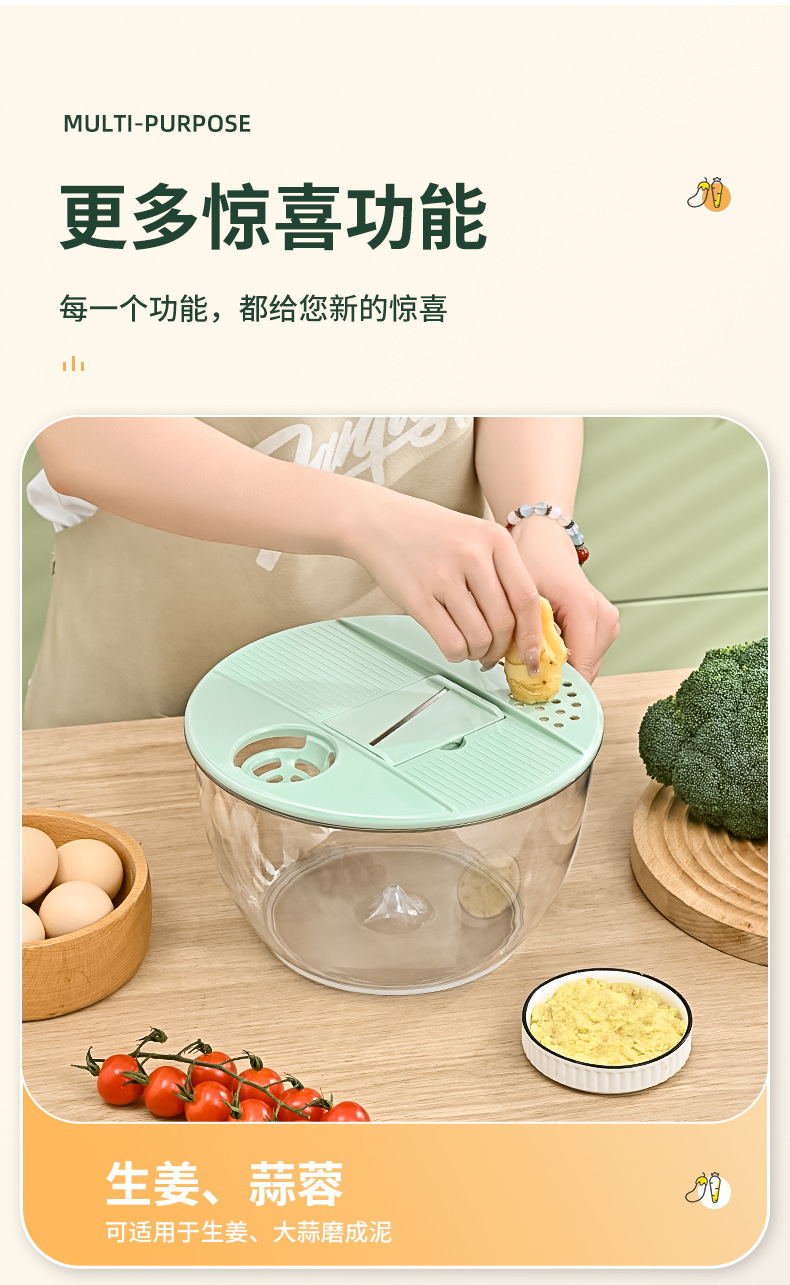 MULTI-PURPOSE

更多惊喜功能

每一个功能，都给您新的惊喜

生姜、蒜蓉

可适用于生姜、大蒜磨成泥