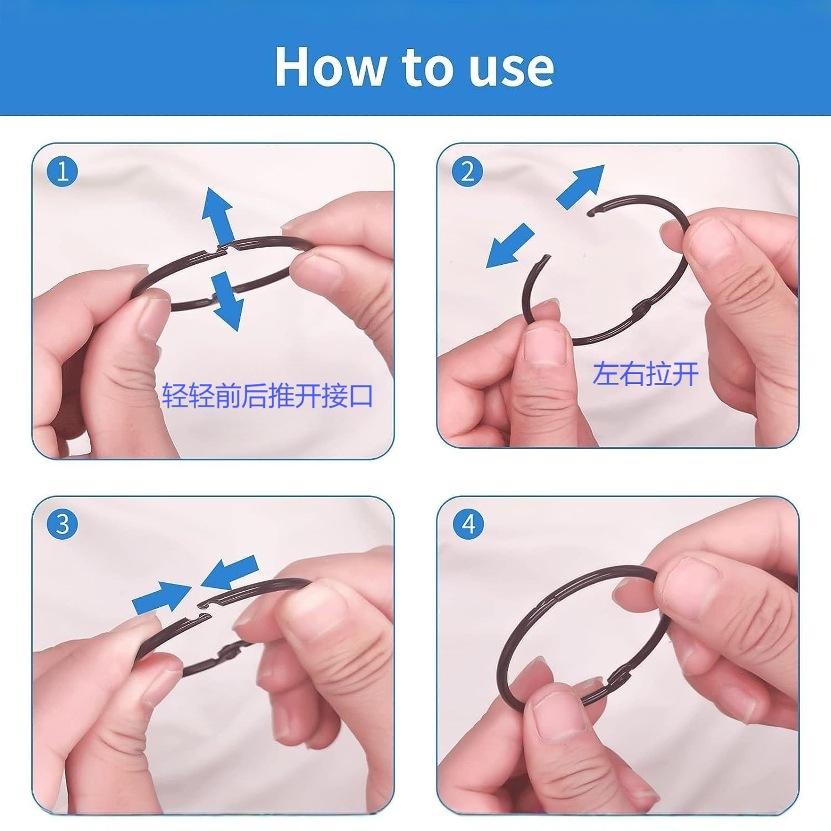 How to use

1
轻轻前后推开接口

2
左右拉开

3

4