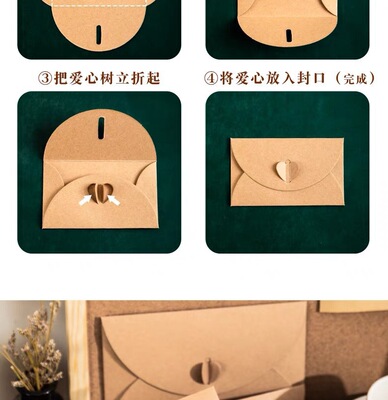 ③把爱心树立折起

④将爱心放入封口（完成）