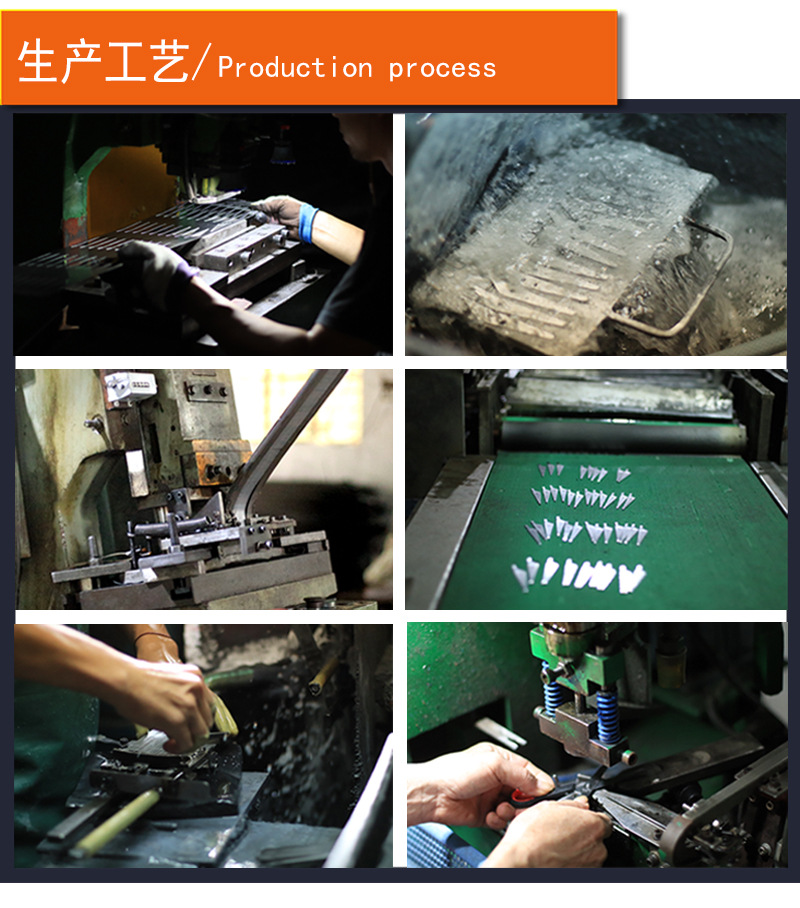 生产工艺/Production process