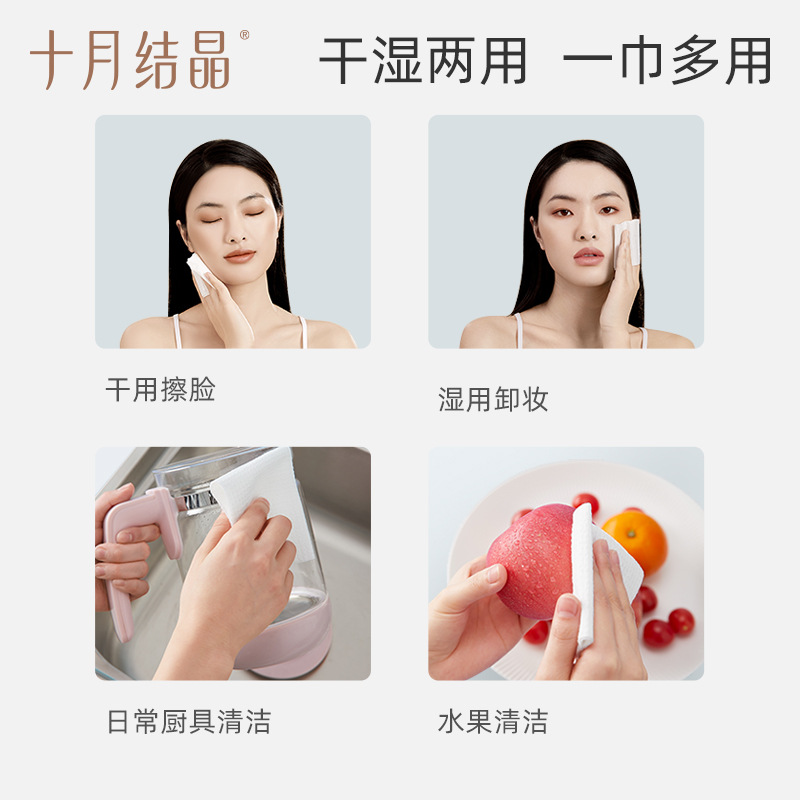 十月结晶®

干湿两用 一巾多用

干用擦脸

湿用卸妆

日常厨具清洁

水果清洁