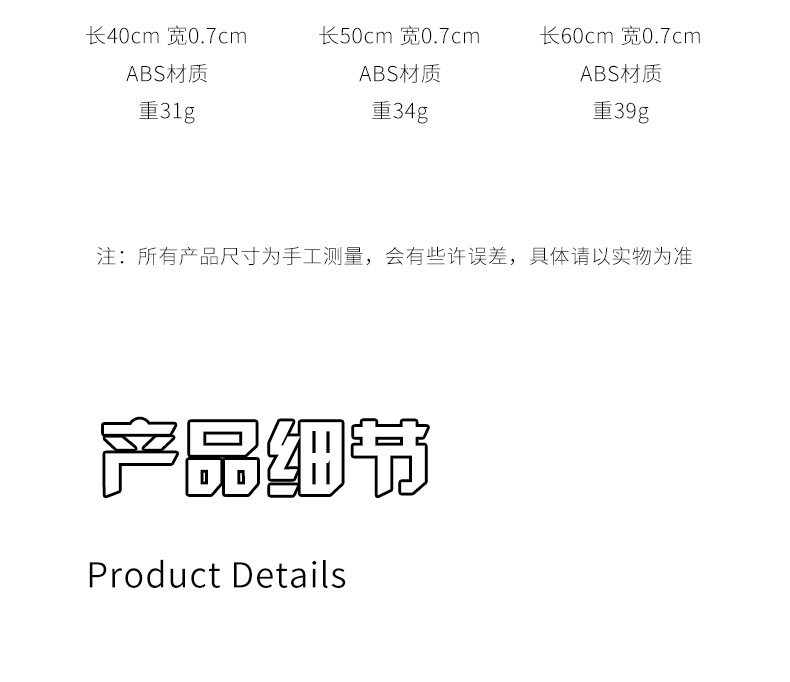 长40cm 宽0.7cm
ABS材质
重31g

长50cm 宽0.7cm
ABS材质
重34g

长60cm 宽0.7cm
ABS材质
重39g

注：所有产品尺寸为手工测量，会有些许误差，具体请以实物为准

产品细节

Product Details