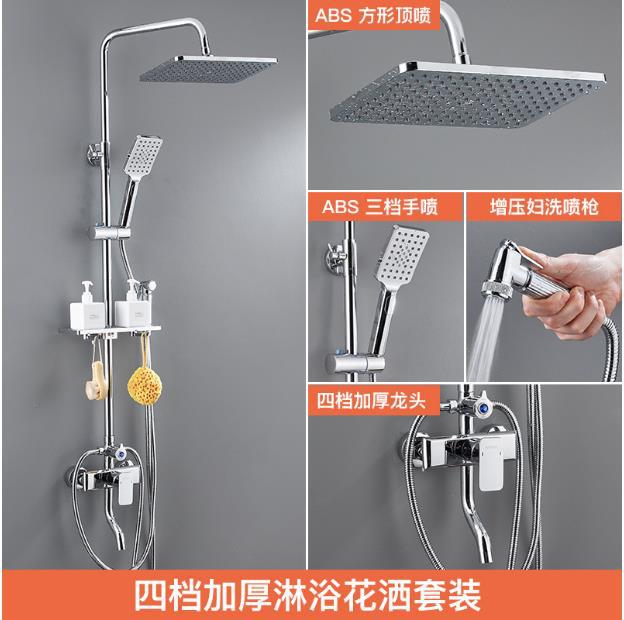 ABS 方形顶喷

ABS 三档手喷

增压妇洗喷枪

四档加厚龙头

四档加厚淋浴花洒套装